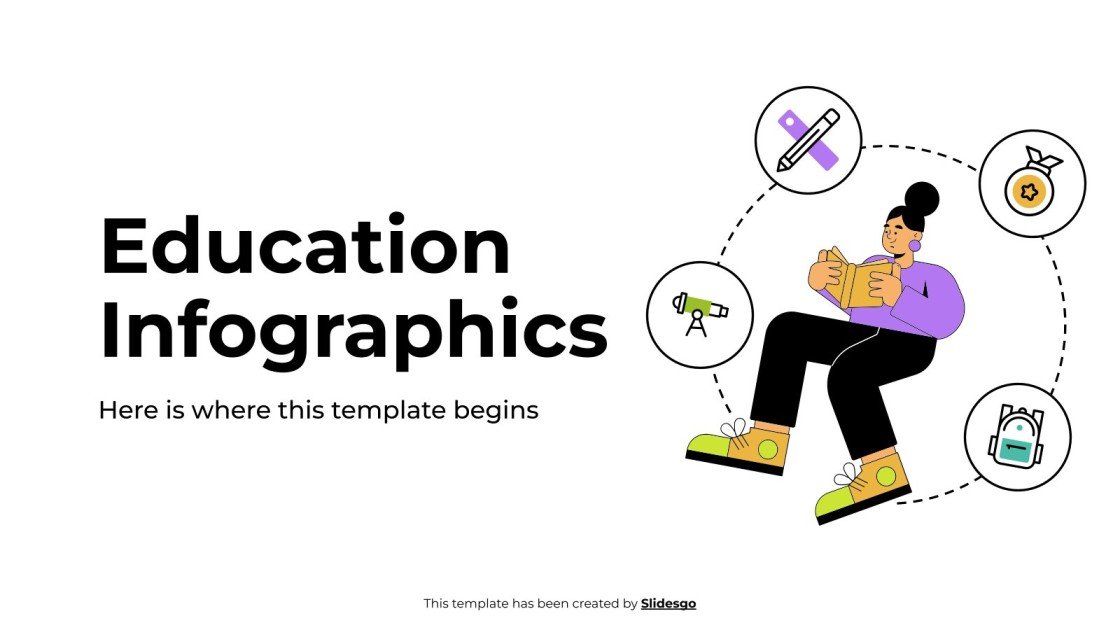 Education Infographics

Here is where this template begins

This template has been created by Slidesgo