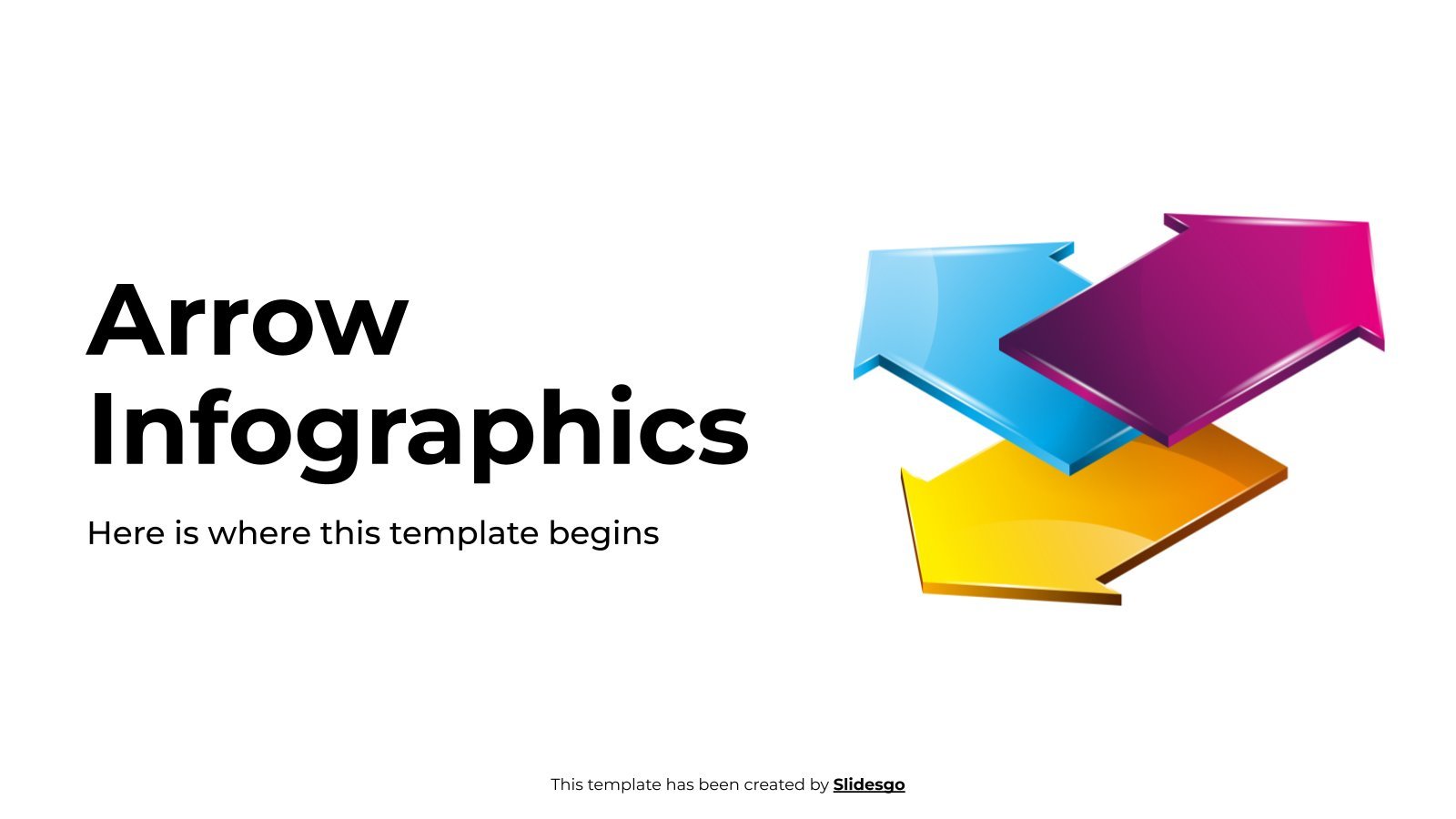 Arrow Infographics

Here is where this template begins

This template has been created by Slidesgo