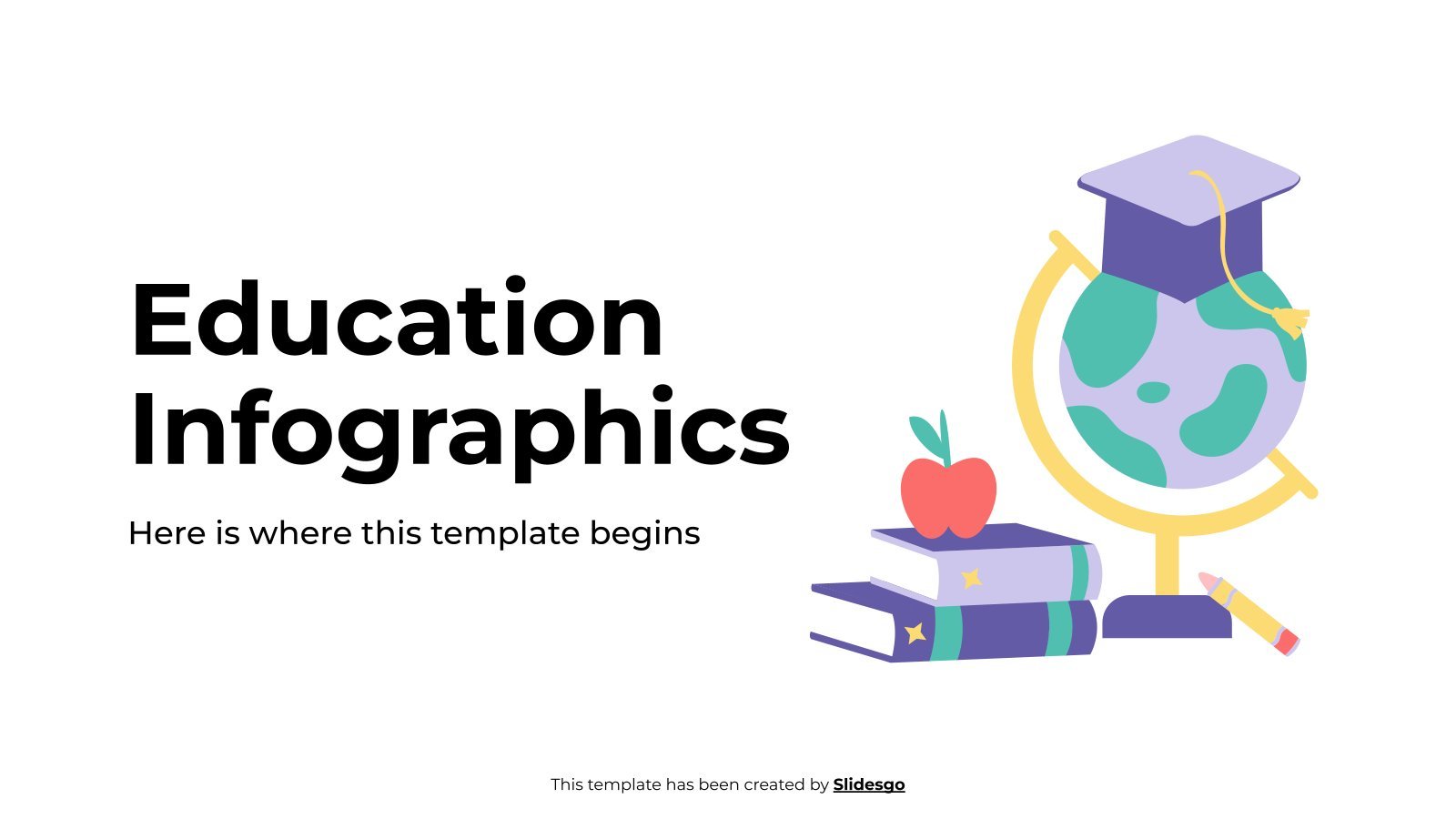 Education Infographics

Here is where this template begins

This template has been created by Slidesgo