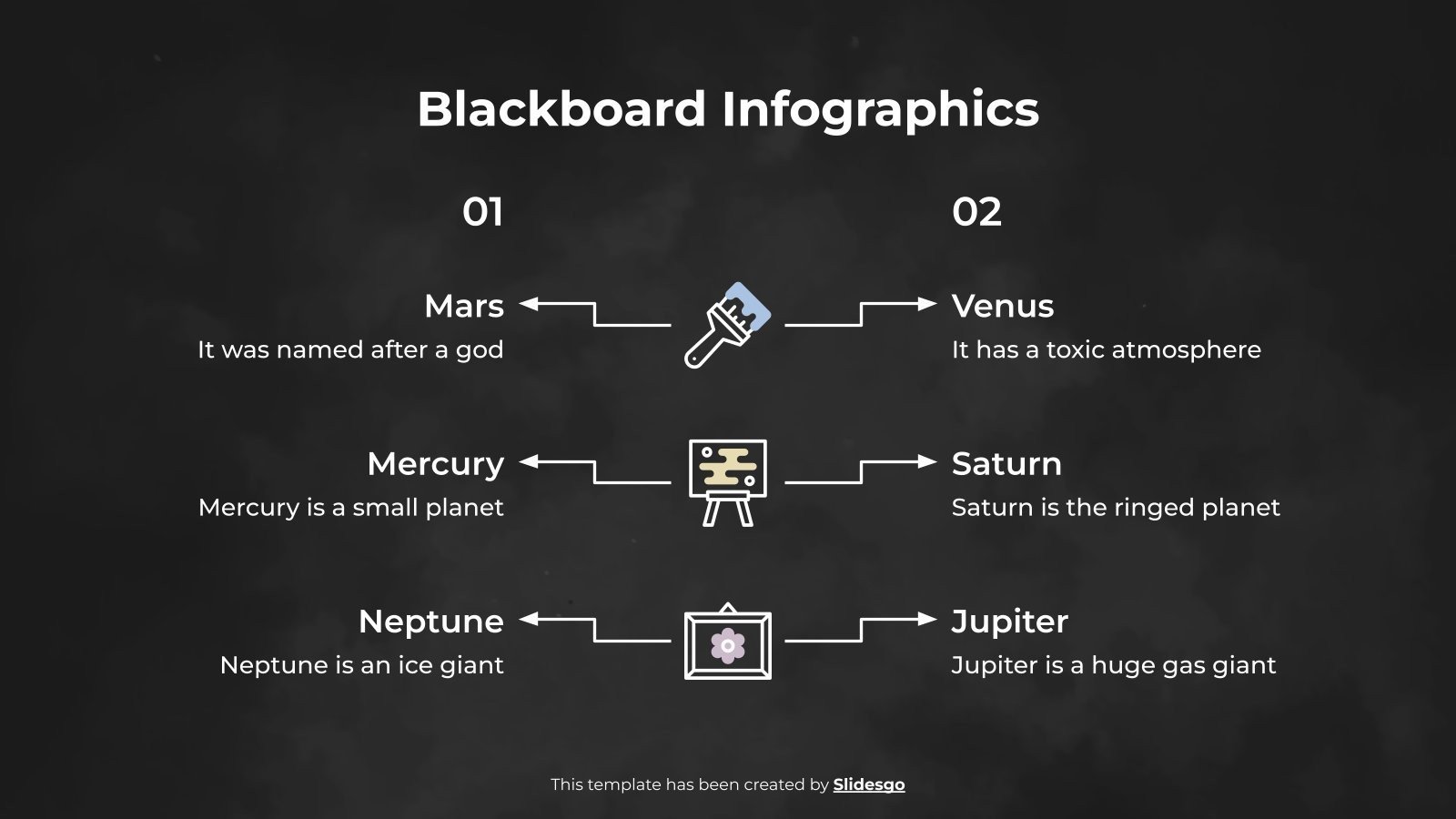 Blackboard Infographics

01

Mars
It was named after a god

Mercury
Mercury is a small planet

Neptune
Neptune is an ice giant

02

Venus
It has a toxic atmosphere

Saturn
Saturn is the ringed planet

Jupiter
Jupiter is a huge gas giant

This template has been created by Slidesgo