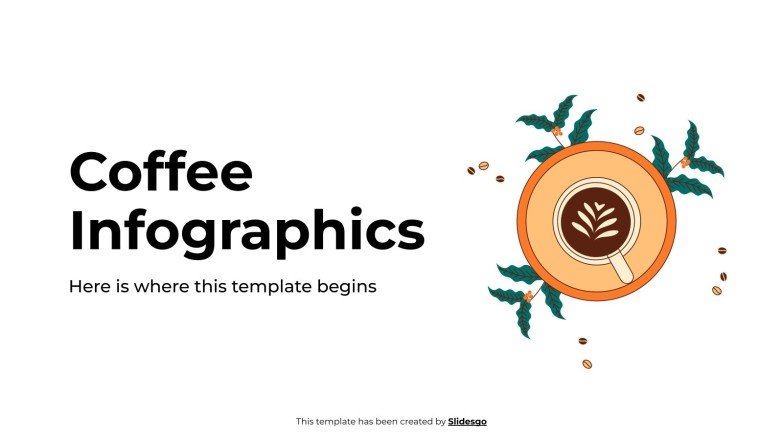 Coffee Infographics

Here is where this template begins

This template has been created by Slidesgo