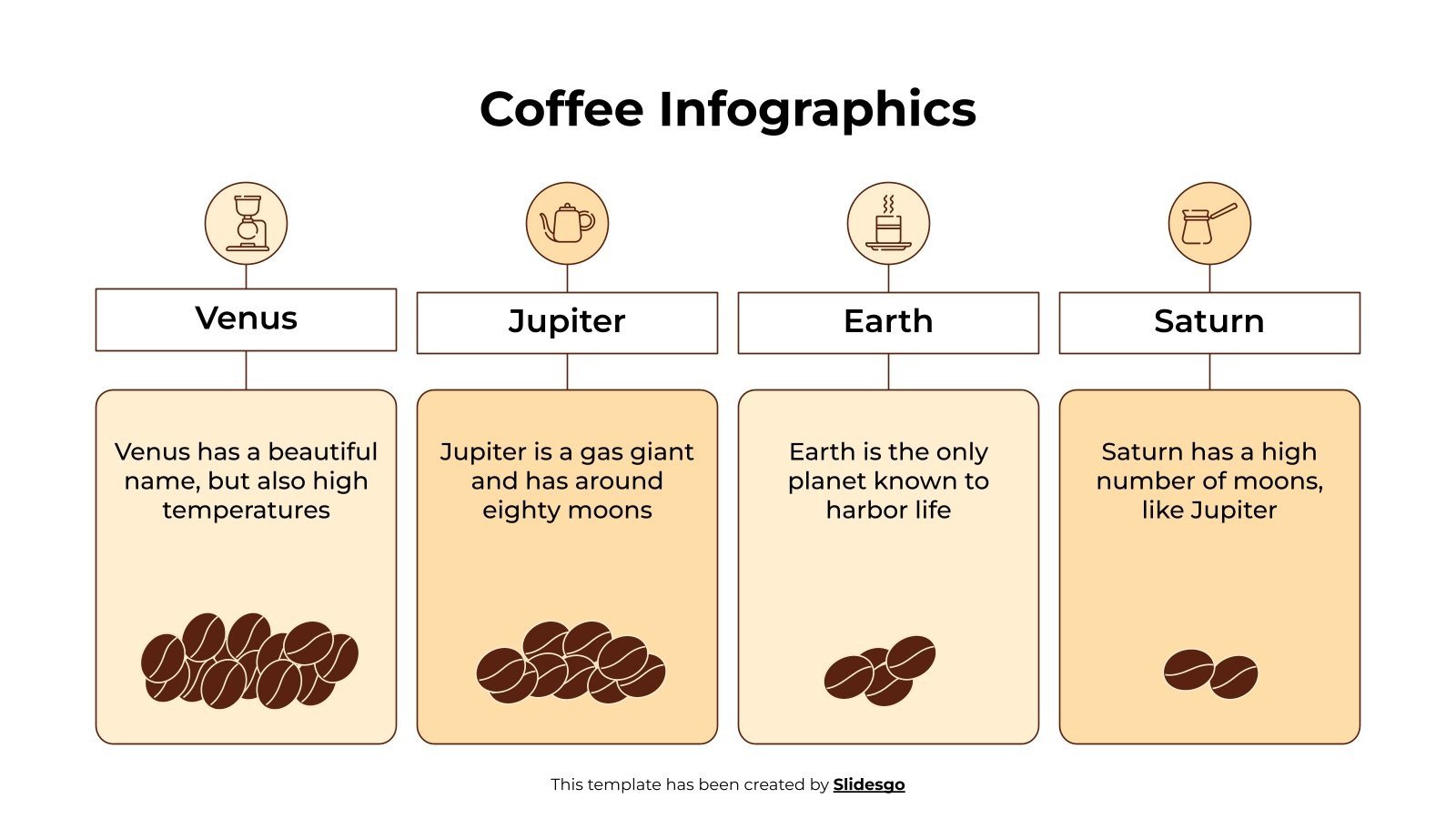 Coffee Infographics

Venus

Venus has a beautiful name, but also high temperatures

Jupiter

Jupiter is a gas giant and has around eighty moons

Earth

Earth is the only planet known to harbor life

Saturn

Saturn has a high number of moons, like Jupiter

This template has been created by Slidesgo