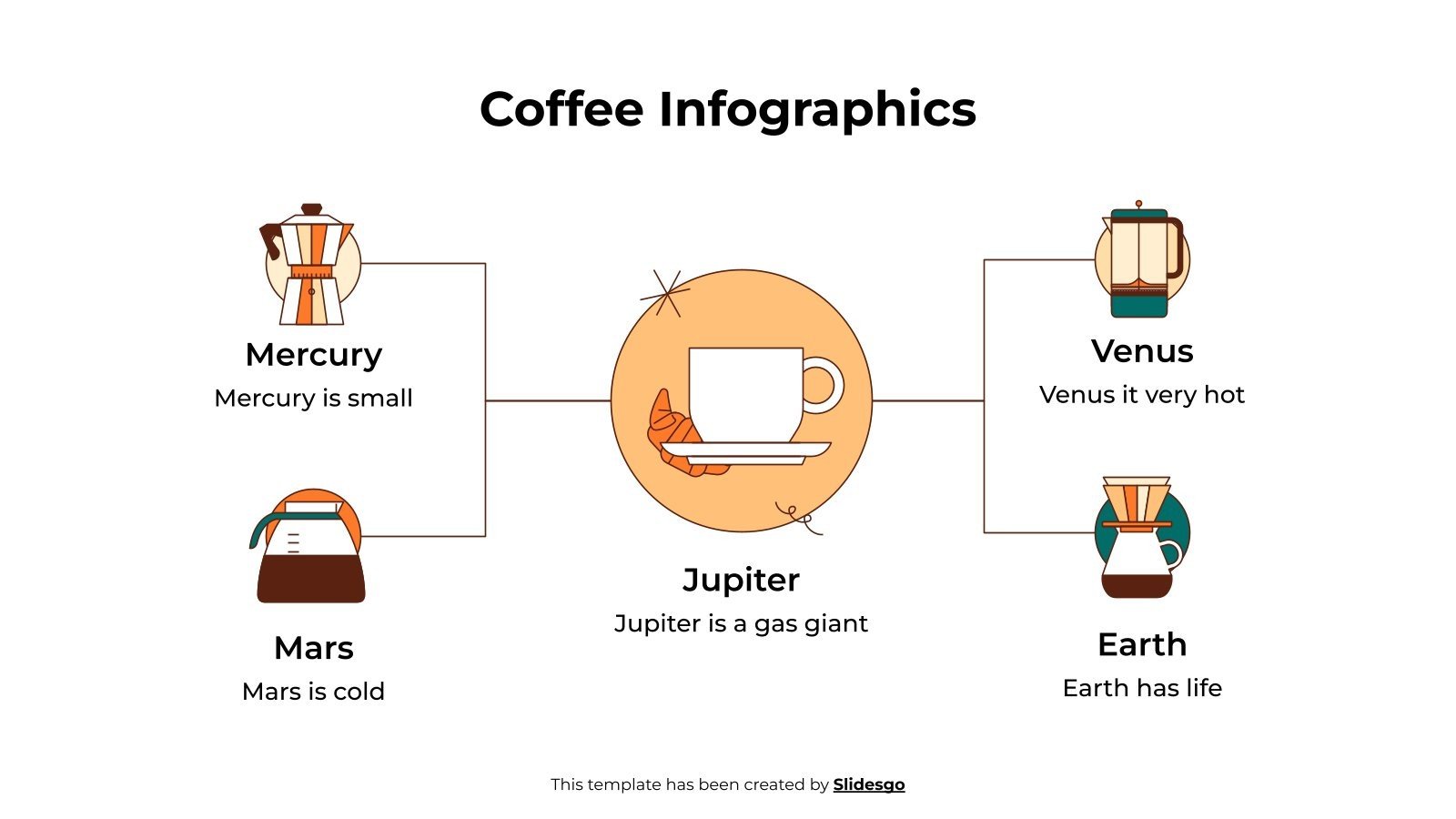 Coffee Infographics

Mercury
Mercury is small

Mars
Mars is cold

Jupiter
Jupiter is a gas giant

Venus
Venus it very hot

Earth
Earth has life

This template has been created by Slidesgo