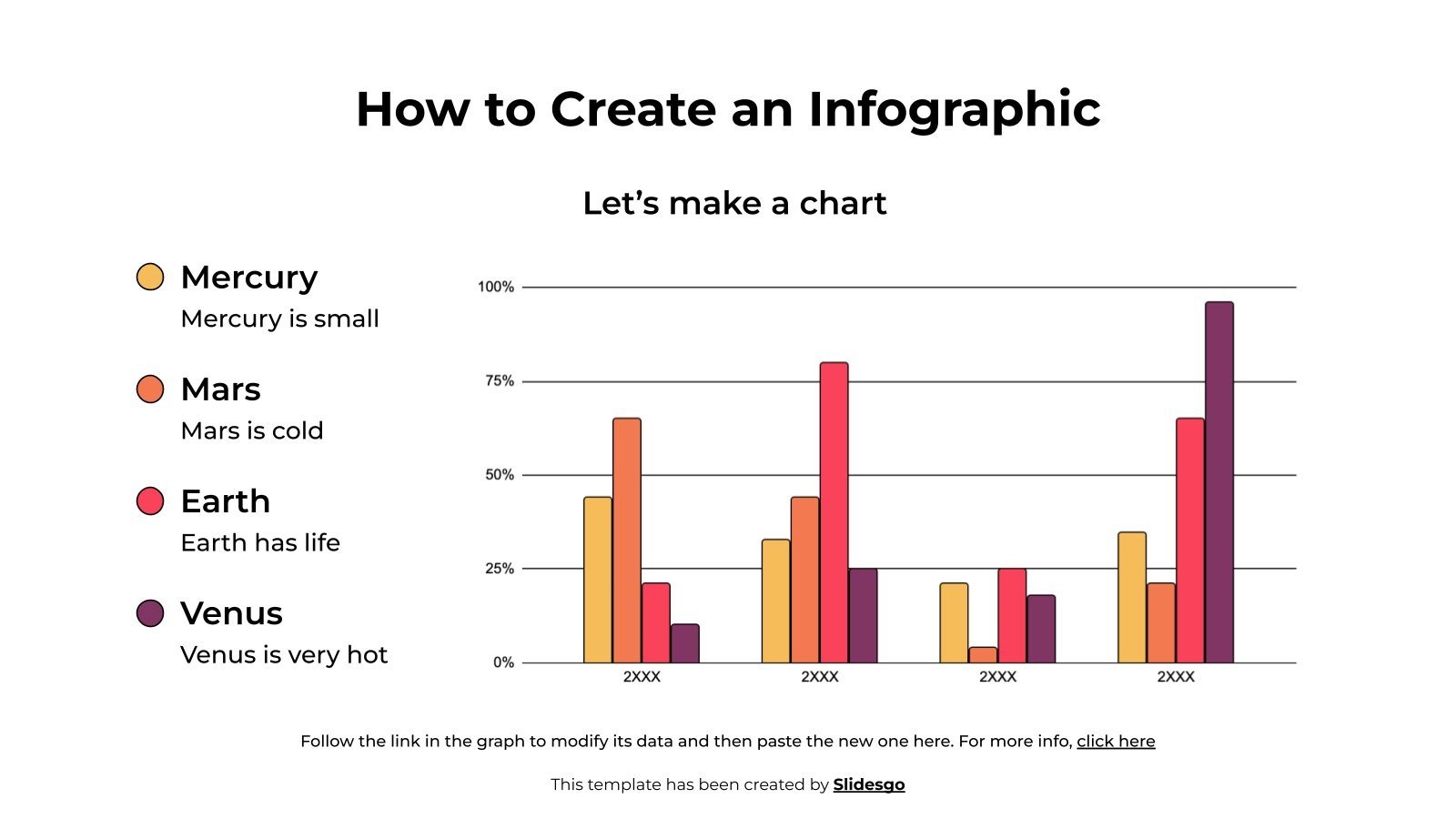 How to Create an Infographic

Let’s make a chart

Mercury
Mercury is small

Mars
Mars is cold

Earth
Earth has life

Venus
Venus is very hot

100%
75%
50%
25%
0%

2XXX 2XXX 2XXX 2XXX

Follow the link in the graph to modify its data and then paste the new one here. For more info, click here

This template has been created by Slidesgo