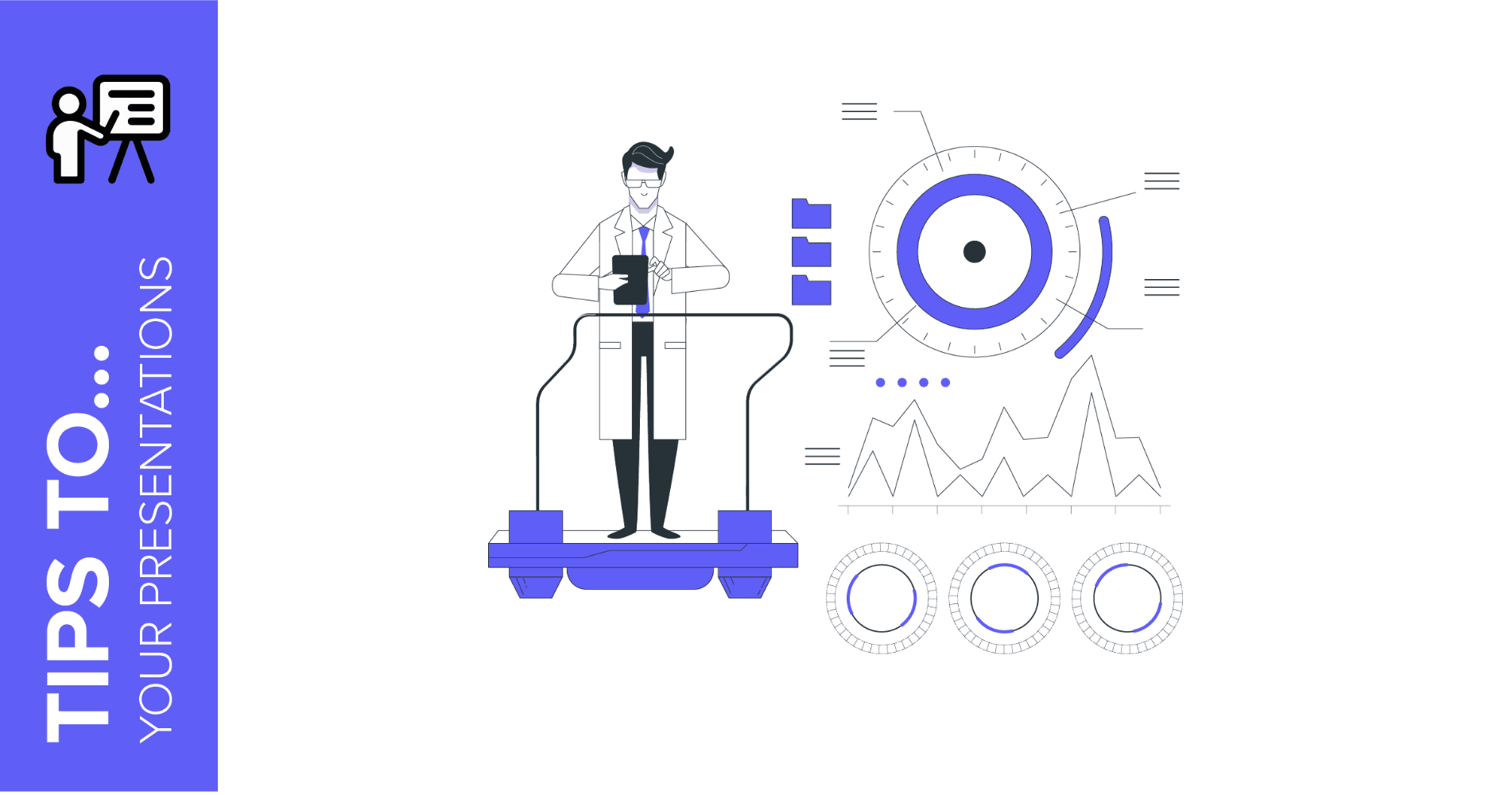 TIPS TO...
YOUR PRESENTATIONS