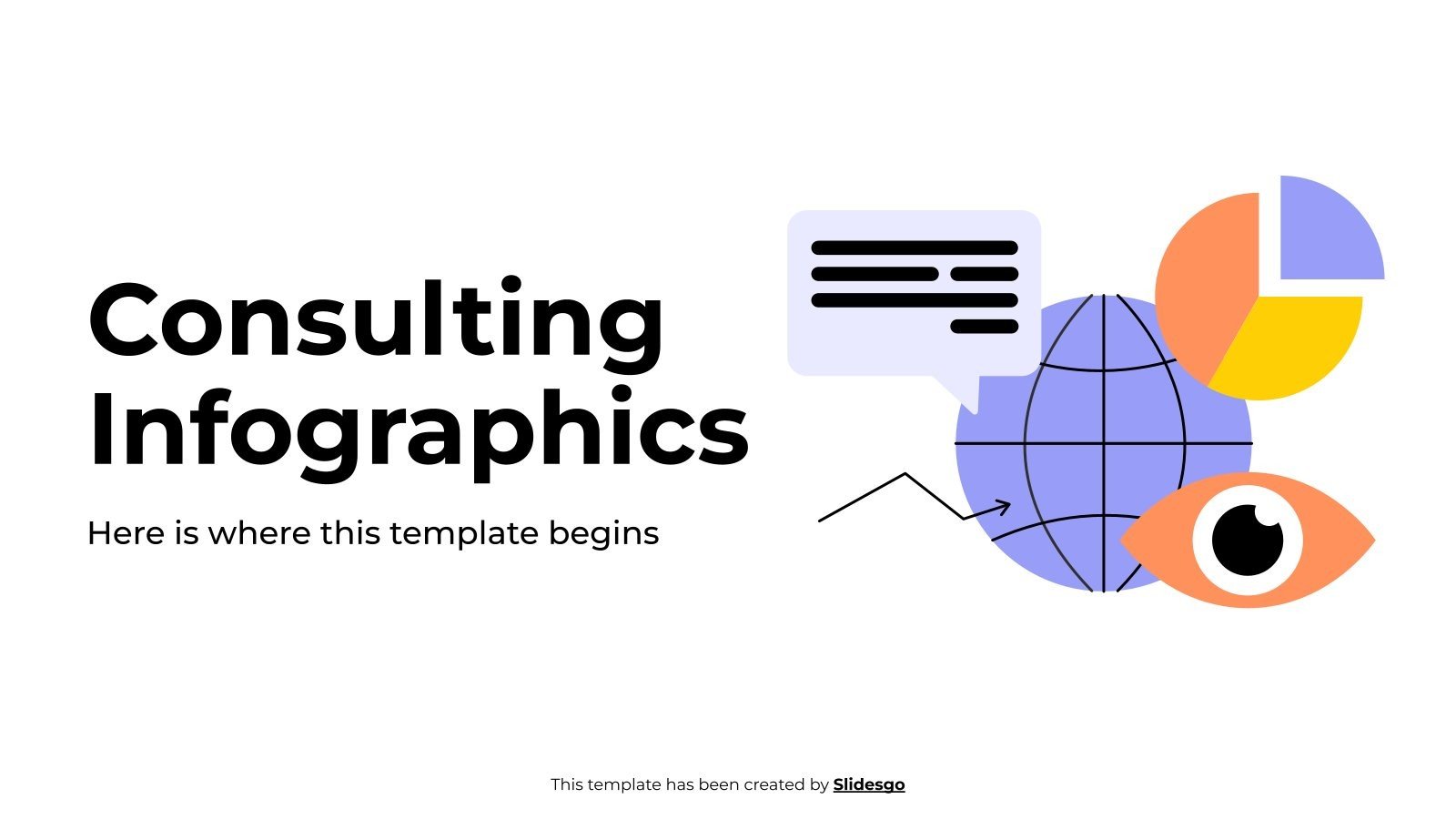 Consulting Infographics

Here is where this template begins

This template has been created by Slidesgo