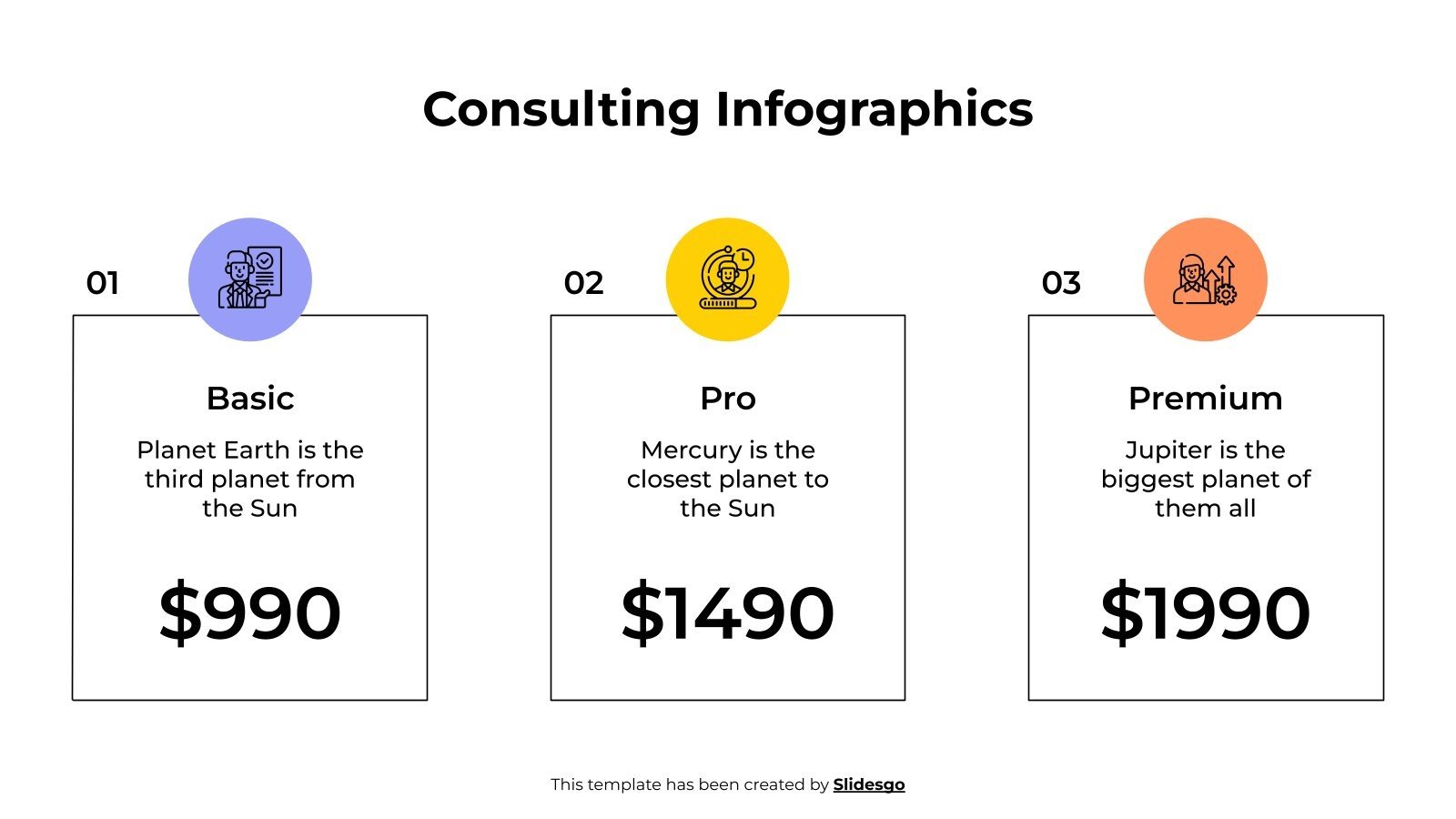 Consulting Infographics

01

Basic

Planet Earth is the third planet from the Sun

\$990

02

Pro

Mercury is the closest planet to the Sun

\$1490

03

Premium

Jupiter is the biggest planet of them all

\$1990

This template has been created by Slidesgo