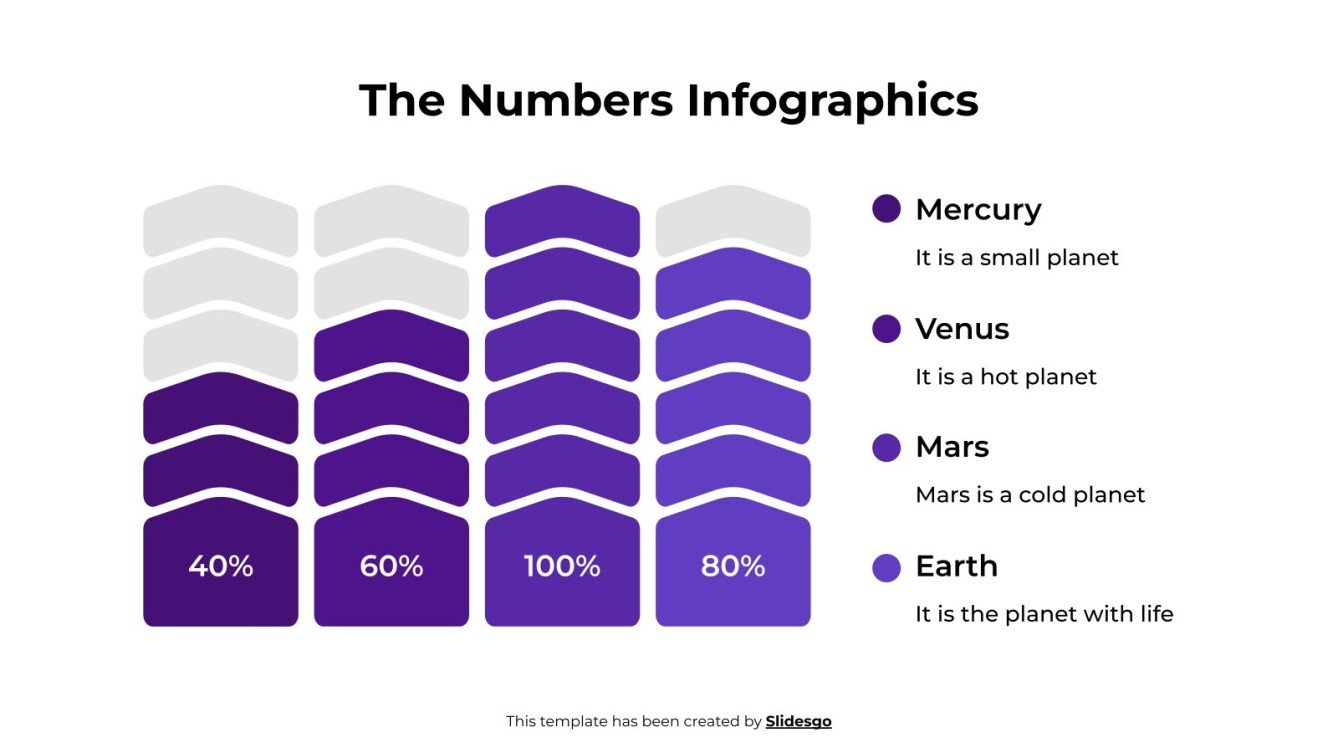 The Numbers Infographics

40%

60%

100%

80%

Mercury

It is a small planet

Venus

It is a hot planet

Mars

Mars is a cold planet

Earth

It is the planet with life

This template has been created by Slidesgo