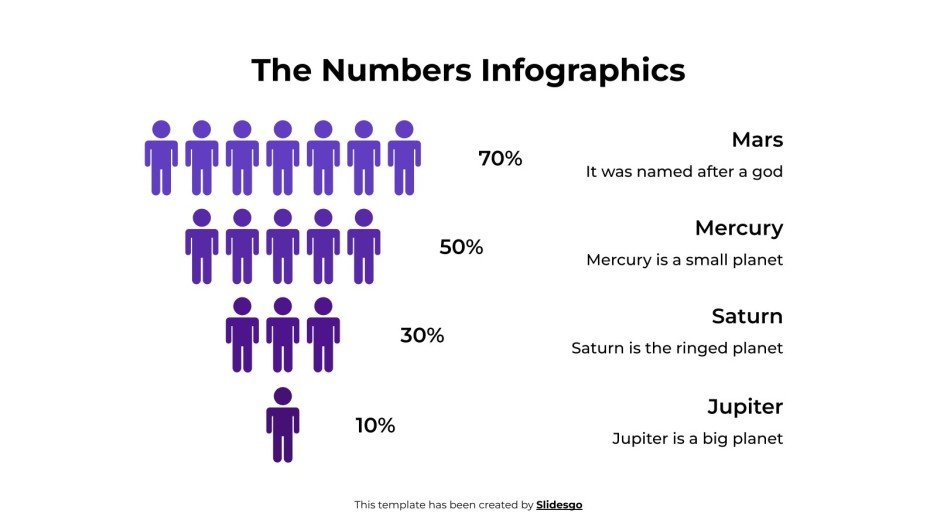 The Numbers Infographics

70%

Mars

It was named after a god

50%

Mercury

Mercury is a small planet

30%

Saturn

Saturn is the ringed planet

10%

Jupiter

Jupiter is a big planet

This template has been created by Slidesgo