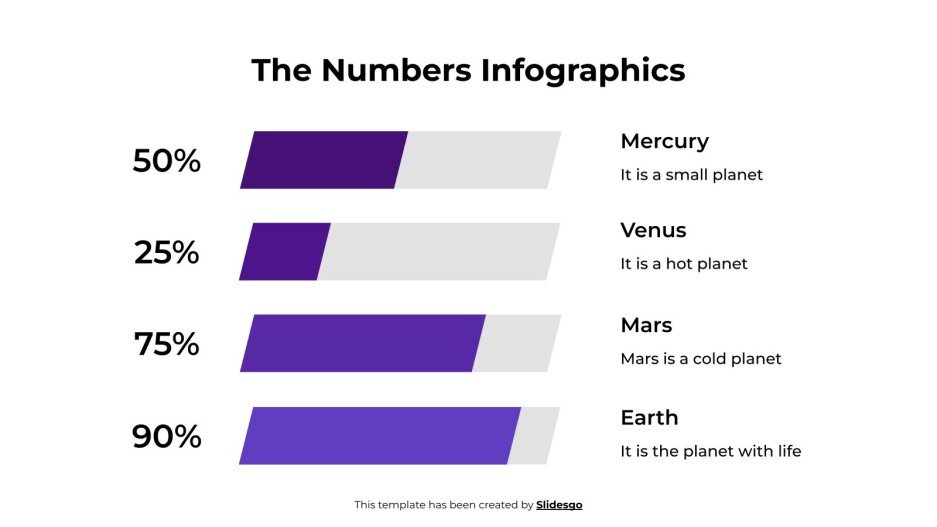 The Numbers Infographics

50%

Mercury

It is a small planet

25%

Venus

It is a hot planet

75%

Mars

Mars is a cold planet

90%

Earth

It is the planet with life

This template has been created by Slidesgo