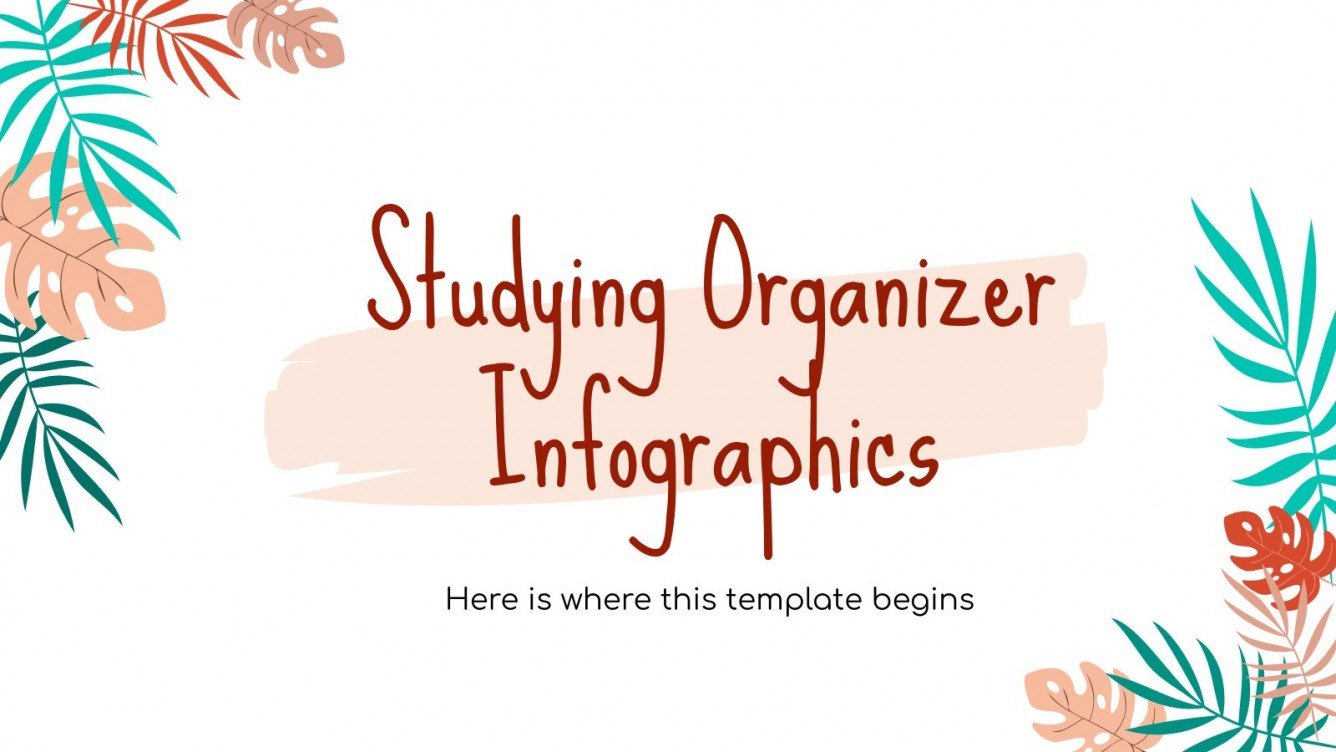 Studying Organizer Infographics

Here is where this template begins