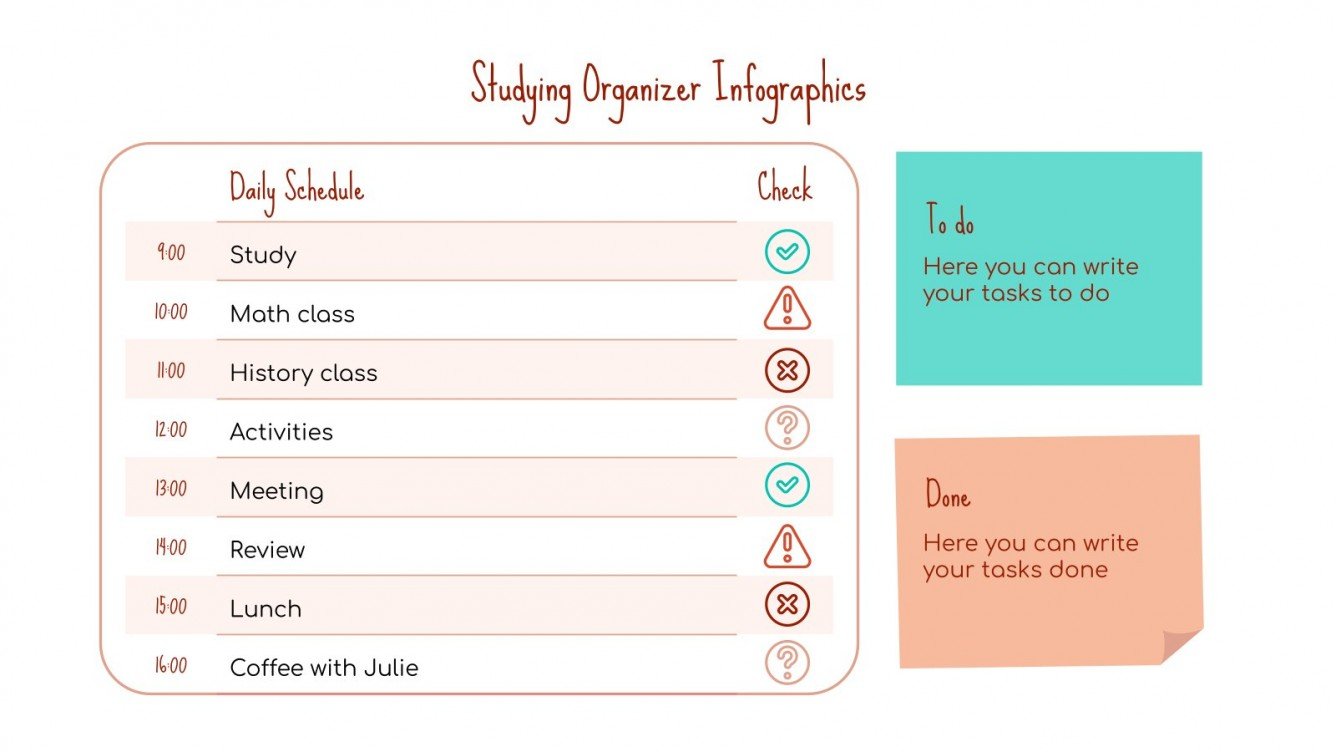 Studying Organizer Infographics

| | Daily Schedule | Check |
|---|---|---|
| 9:00 | Study | |
| 10:00 | Math class | |
| 11:00 | History class | |
| 12:00 | Activities | |
| 13:00 | Meeting | |
| 14:00 | Review | |
| 15:00 | Lunch | |
| 16:00 | Coffee with Julie | |

To do

Here you can write your tasks to do

Done

Here you can write your tasks done