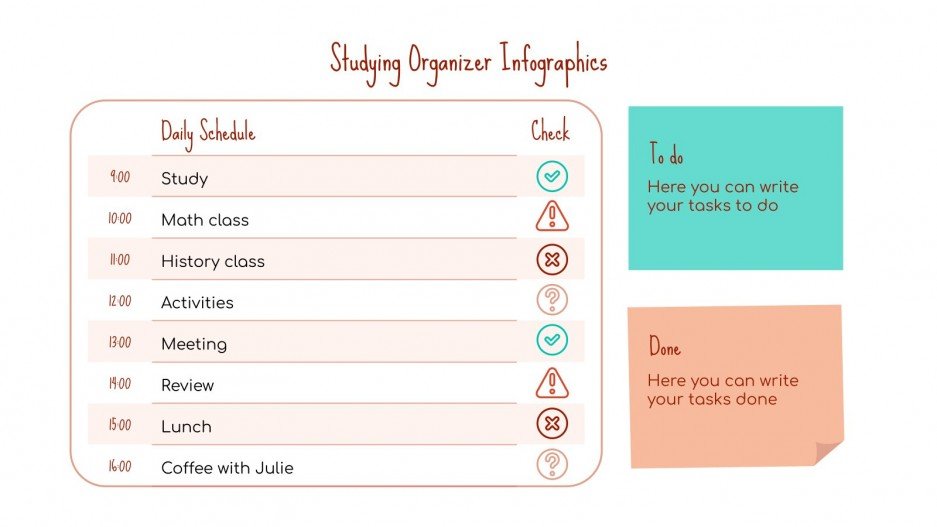 Studying Organizer Infographics

| | Daily Schedule | Check |
|---|---|---|
| 9:00 | Study | |
| 10:00 | Math class | |
| 11:00 | History class | |
| 12:00 | Activities | |
| 13:00 | Meeting | |
| 14:00 | Review | |
| 15:00 | Lunch | |
| 16:00 | Coffee with Julie | |

To do

Here you can write your tasks to do

Done

Here you can write your tasks done