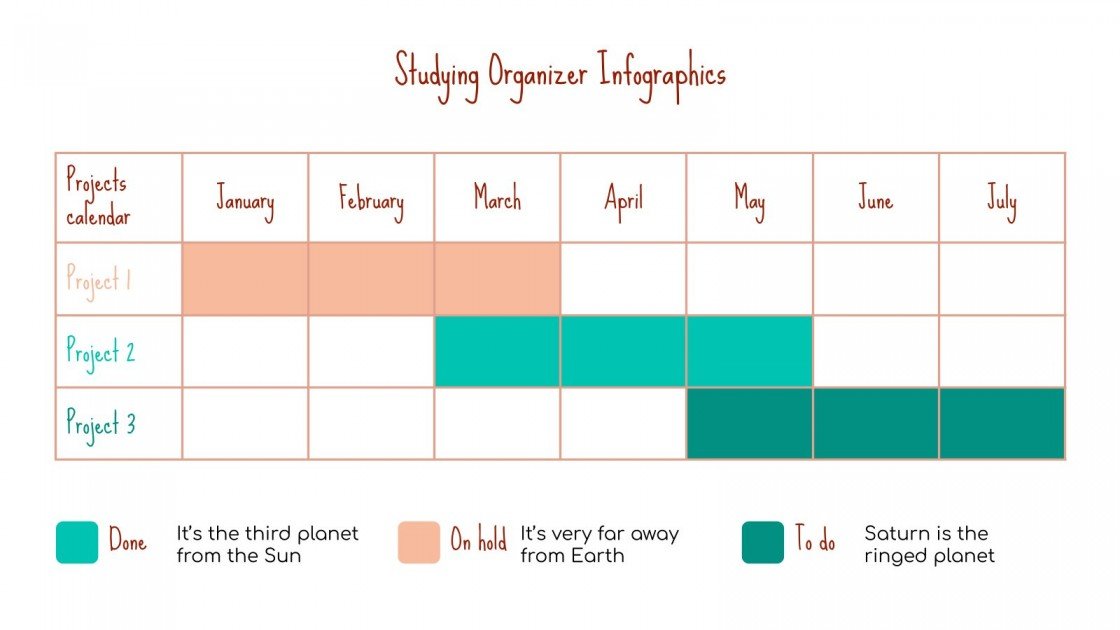 Studying Organizer Infographics

| Projects calendar | January | February | March | April | May | June | July |
|---|---|---|---|---|---|---|---|
| Project 1 | | | | | | | |
| Project 2 | | | | | | | |
| Project 3 | | | | | | | |

Done It's the third planet from the Sun

On hold It's very far away from Earth

To do Saturn is the ringed planet