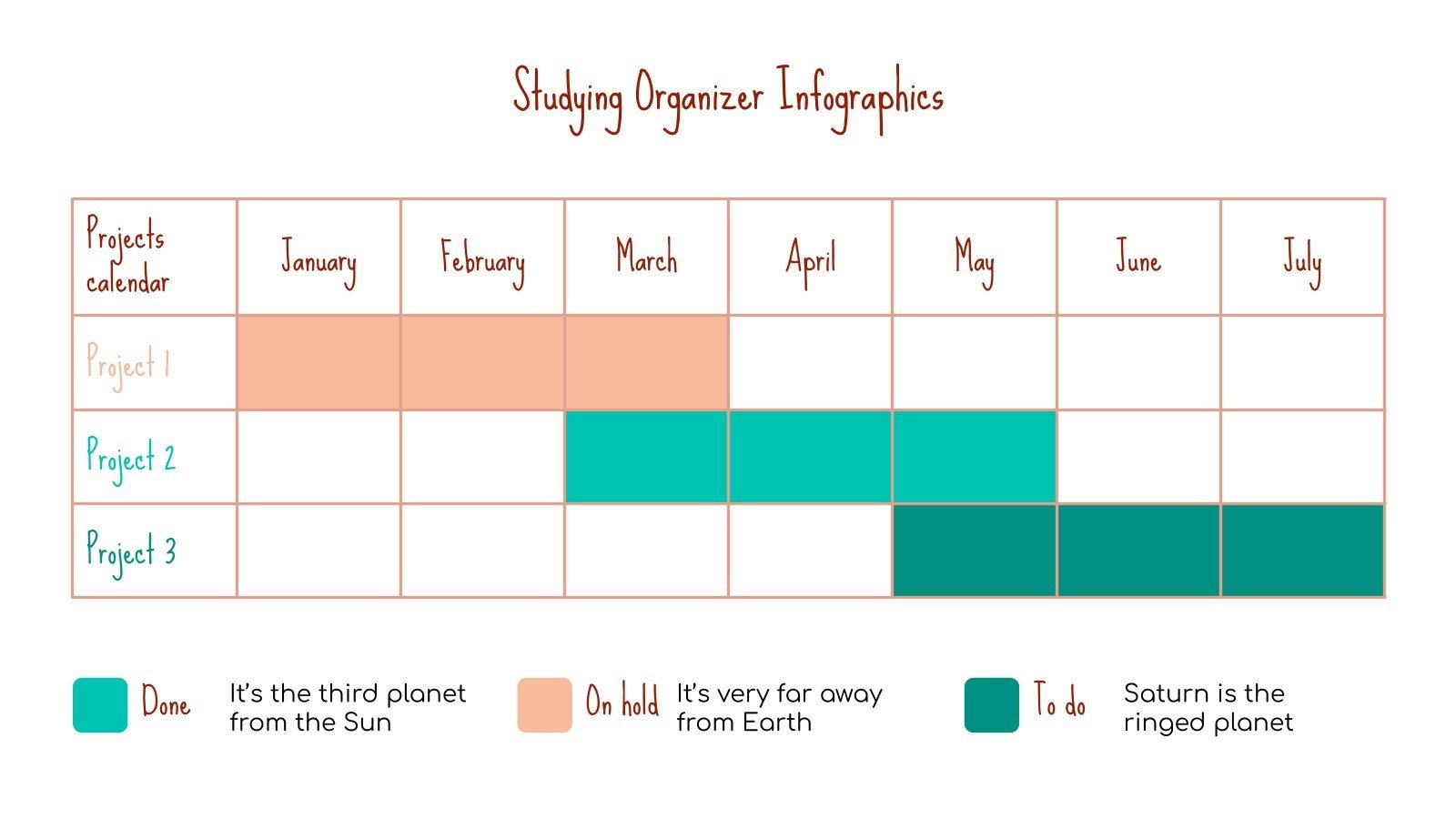 Studying Organizer Infographics

| Projects calendar | January | February | March | April | May | June | July |
|---|---|---|---|---|---|---|---|
| Project 1 | | | | | | | |
| Project 2 | | | | | | | |
| Project 3 | | | | | | | |

Done It's the third planet from the Sun

On hold It's very far away from Earth

To do Saturn is the ringed planet