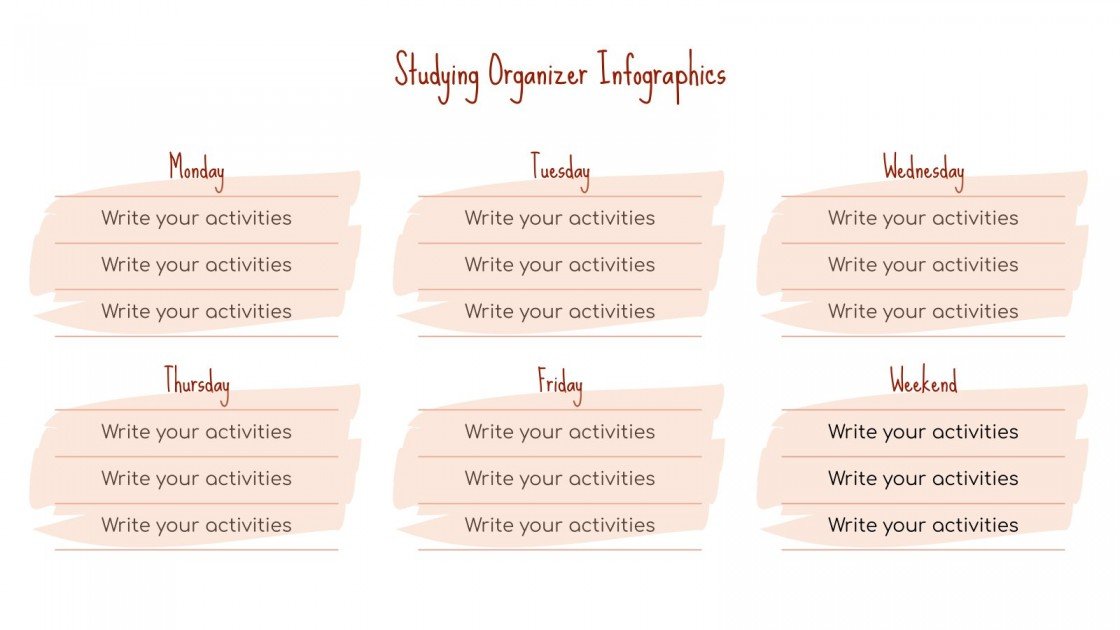 Studying Organizer Infographics

Monday
Write your activities
Write your activities
Write your activities

Tuesday
Write your activities
Write your activities
Write your activities

Wednesday
Write your activities
Write your activities
Write your activities

Thursday
Write your activities
Write your activities
Write your activities

Friday
Write your activities
Write your activities
Write your activities

Weekend
Write your activities
Write your activities
Write your activities