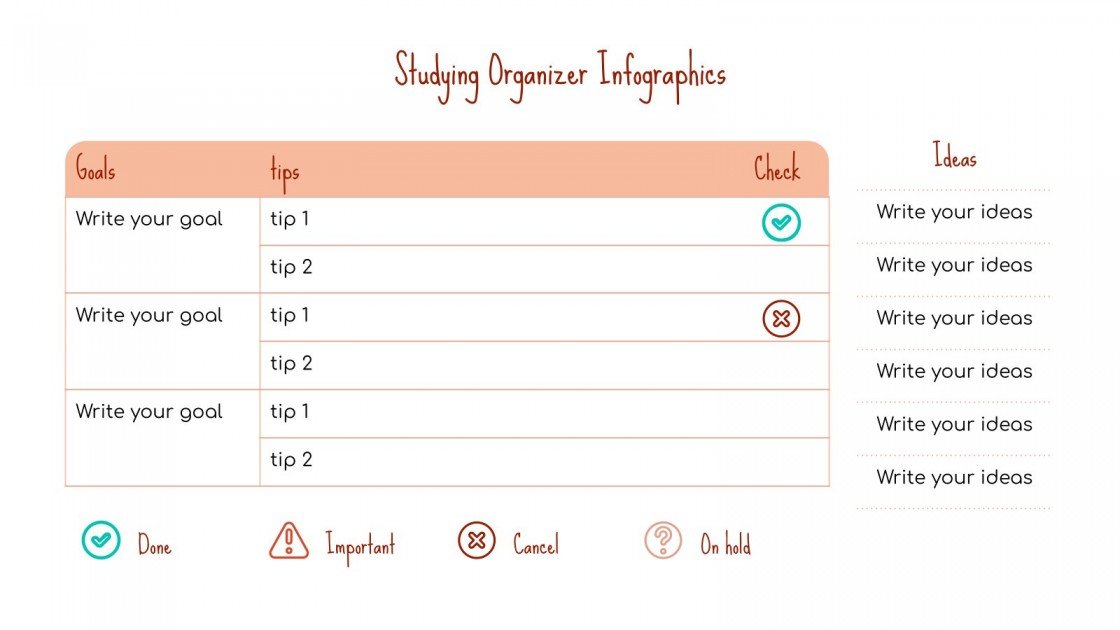 Studying Organizer Infographics

| Goals | tips | Check |
|---|---|---|
| Write your goal | tip 1 | |
| | tip 2 | |
| Write your goal | tip 1 | |
| | tip 2 | |
| Write your goal | tip 1 | |
| | tip 2 | |

Ideas

Write your ideas

Write your ideas

Write your ideas

Write your ideas

Write your ideas

Write your ideas

Done

Important

Cancel

On hold