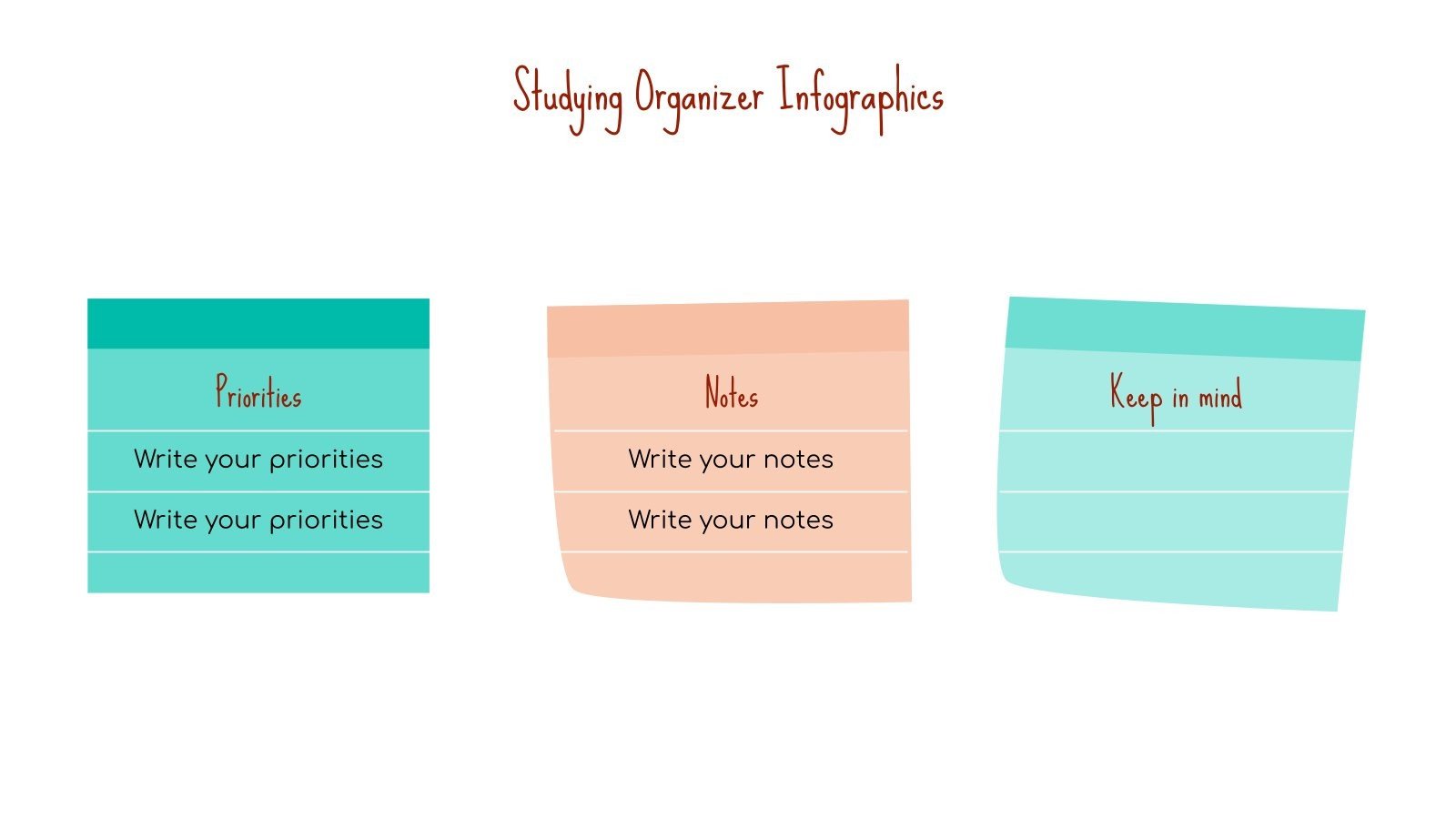 Studying Organizer Infographics

Priorities

Write your priorities

Write your priorities

Notes

Write your notes

Write your notes

Keep in mind