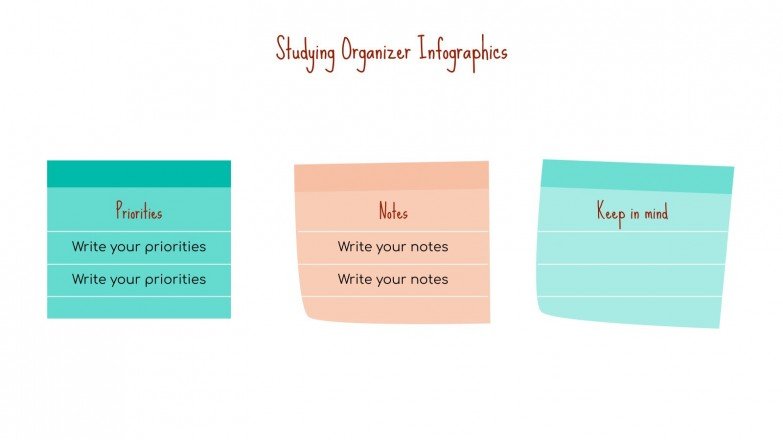 Studying Organizer Infographics

Priorities

Write your priorities

Write your priorities

Notes

Write your notes

Write your notes

Keep in mind