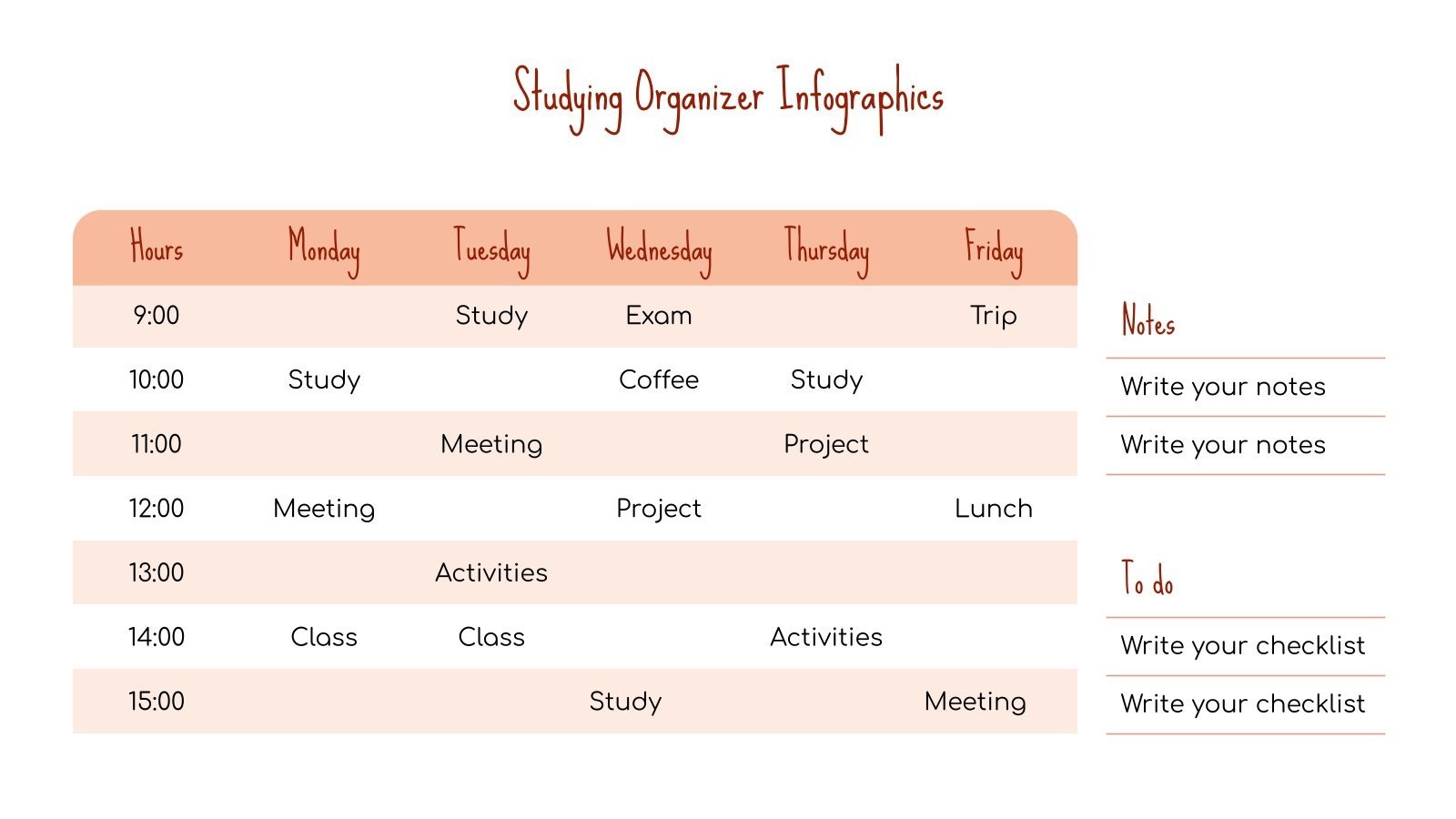 Studying Organizer Infographics

| Hours | Monday | Tuesday | Wednesday | Thursday | Friday |
|---|---|---|---|---|---|
| 9:00 | | Study | Exam | | Trip |
| 10:00 | Study | | Coffee | Study | |
| 11:00 | | Meeting | | Project | |
| 12:00 | Meeting | | Project | | Lunch |
| 13:00 | | Activities | | | |
| 14:00 | Class | Class | | Activities | |
| 15:00 | | | Study | | Meeting |

Notes

Write your notes

Write your notes

To do

Write your checklist

Write your checklist