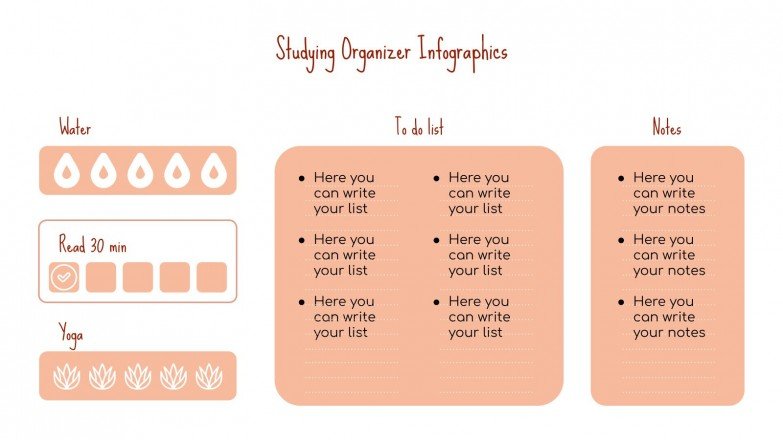 Studying Organizer Infographics

Water

Read 30 min

Yoga

To do list

- Here you can write your list
- Here you can write your list
- Here you can write your list

- Here you can write your list
- Here you can write your list
- Here you can write your list

Notes

- Here you can write your notes
- Here you can write your notes
- Here you can write your notes