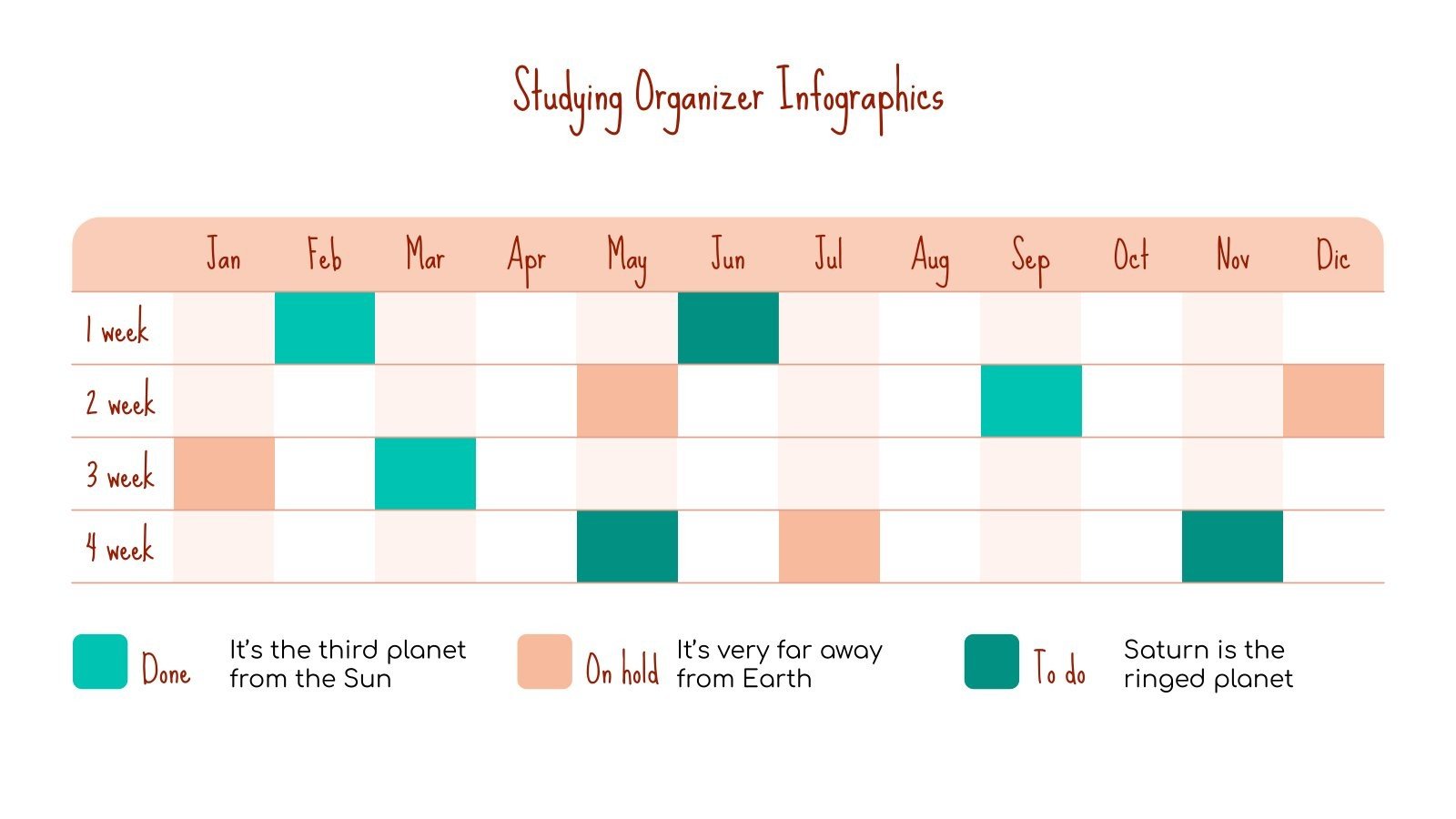 Studying Organizer Infographics

| | Jan | Feb | Mar | Apr | May | Jun | Jul | Aug | Sep | Oct | Nov | Dic |
|---|---|---|---|---|---|---|---|---|---|---|---|---|
| 1 week | | | | | | | | | | | | |
| 2 week | | | | | | | | | | | | |
| 3 week | | | | | | | | | | | | |
| 4 week | | | | | | | | | | | | |

Done It's the third planet from the Sun

On hold It's very far away from Earth

To do Saturn is the ringed planet