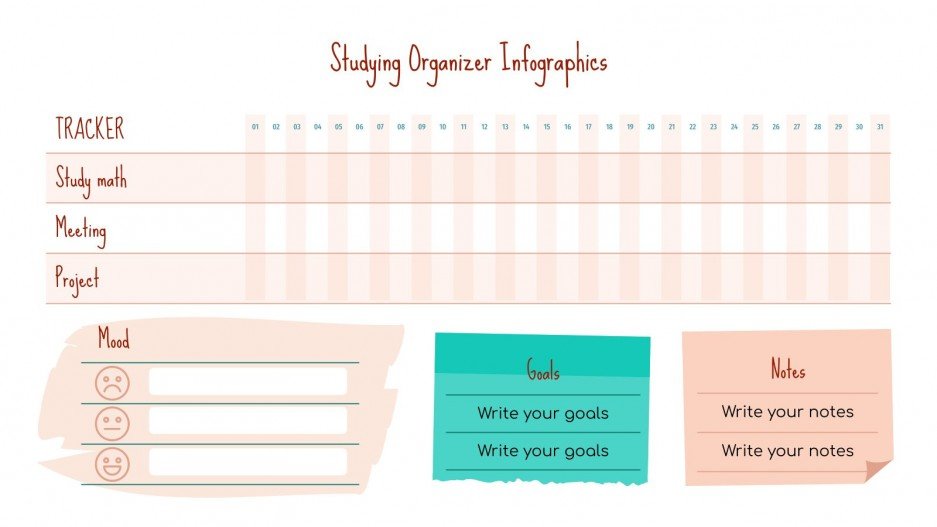 Studying Organizer Infographics

| TRACKER | 01 | 02 | 03 | 04 | 05 | 06 | 07 | 08 | 09 | 10 | 11 | 12 | 13 | 14 | 15 | 16 | 17 | 18 | 19 | 20 | 21 | 22 | 23 | 24 | 25 | 26 | 27 | 28 | 29 | 30 | 31 |
|---|---|---|---|---|---|---|---|---|---|---|---|---|---|---|---|---|---|---|---|---|---|---|---|---|---|---|---|---|---|---|---|
| Study math | | | | | | | | | | | | | | | | | | | | | | | | | | | | | | | |
| Meeting | | | | | | | | | | | | | | | | | | | | | | | | | | | | | | | |
| Project | | | | | | | | | | | | | | | | | | | | | | | | | | | | | | | |

Mood

Goals

Write your goals

Write your goals

Notes

Write your notes

Write your notes