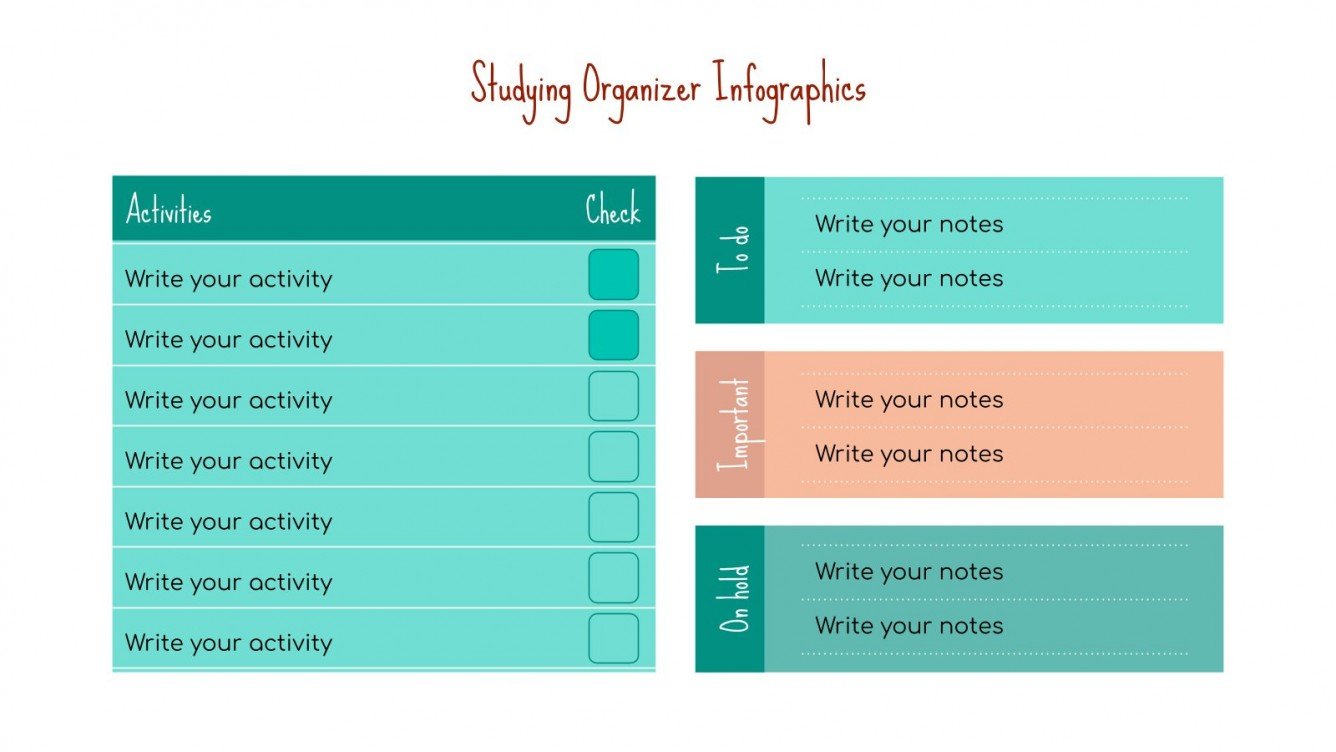 Studying Organizer Infographics

| Activities | Check |
|---|---|
| Write your activity | |
| Write your activity | |
| Write your activity | |
| Write your activity | |
| Write your activity | |
| Write your activity | |
| Write your activity | |

To do
Write your notes
Write your notes

Important
Write your notes
Write your notes

On hold
Write your notes
Write your notes