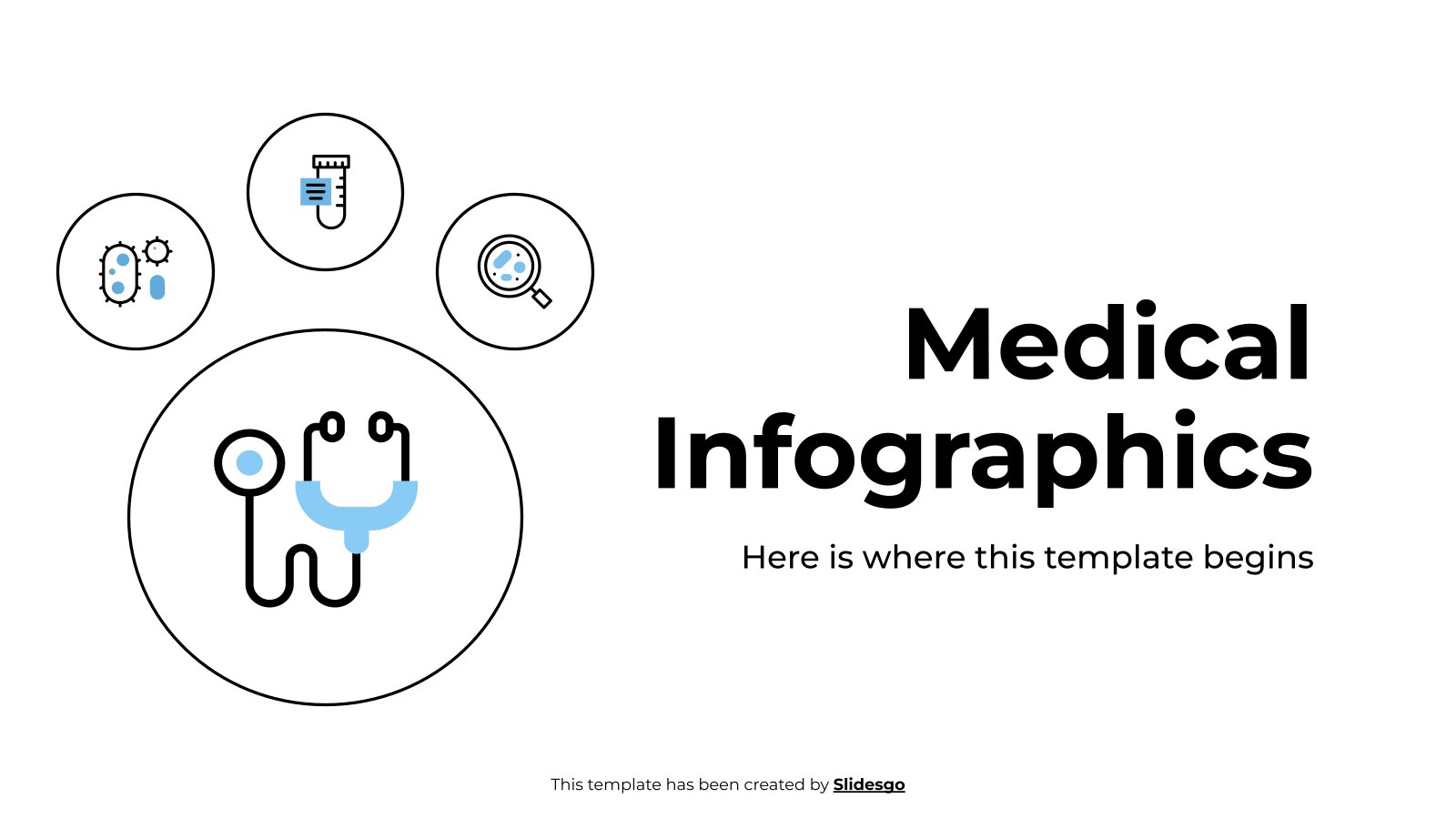 Medical Infographics

Here is where this template begins

This template has been created by Slidesgo