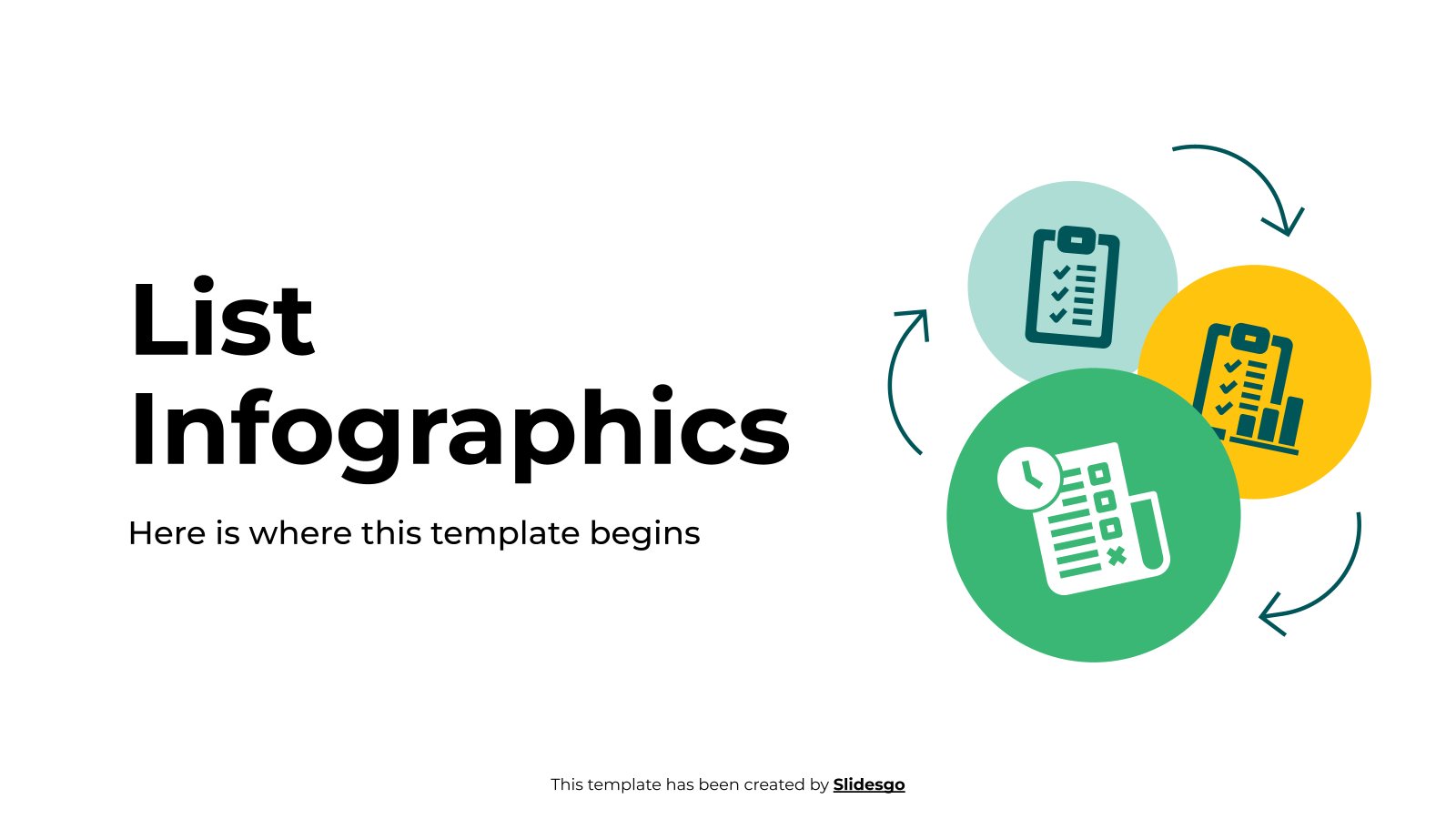 List Infographics

Here is where this template begins

This template has been created by Slidesgo