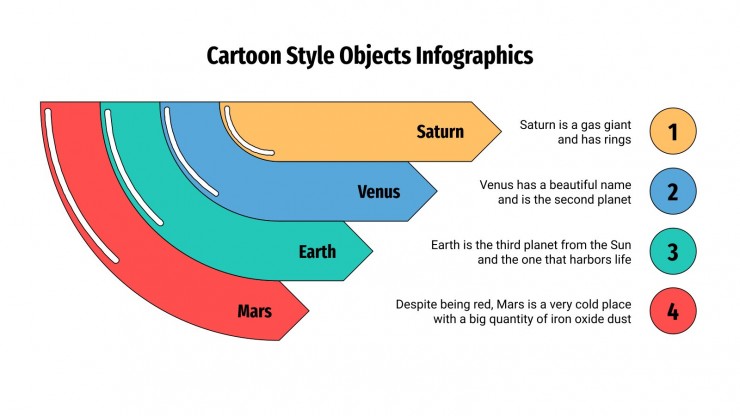 Cartoon Style Objects Infographics

Saturn

Venus

Earth

Mars

Saturn is a gas giant and has rings

1

Venus has a beautiful name and is the second planet

2

Earth is the third planet from the Sun and the one that harbors life

3

Despite being red, Mars is a very cold place with a big quantity of iron oxide dust

4