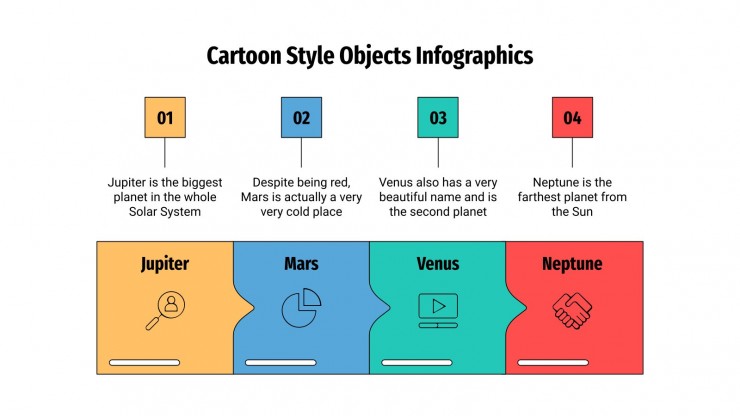 Cartoon Style Objects Infographics

01

Jupiter is the biggest planet in the whole Solar System

02

Despite being red, Mars is actually a very very cold place

03

Venus also has a very beautiful name and is the second planet

04

Neptune is the farthest planet from the Sun

Jupiter

Mars

Venus

Neptune