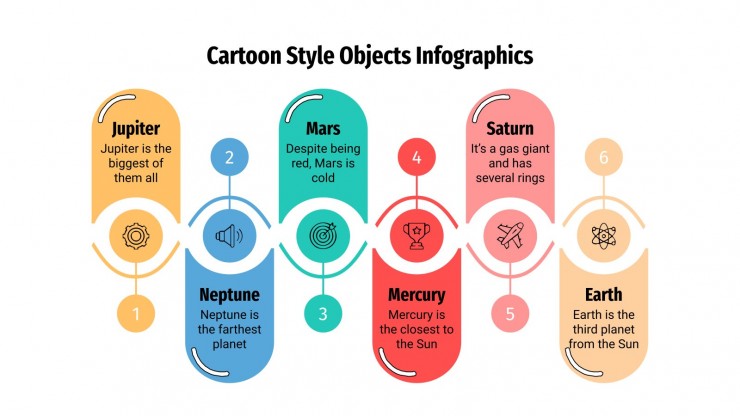 Cartoon Style Objects Infographics

Jupiter
Jupiter is the biggest of them all

1

2

Neptune
Neptune is the farthest planet

Mars
Despite being red, Mars is cold

3

4

Mercury
Mercury is the closest to the Sun

Saturn
It's a gas giant and has several rings

5

6

Earth
Earth is the third planet from the Sun