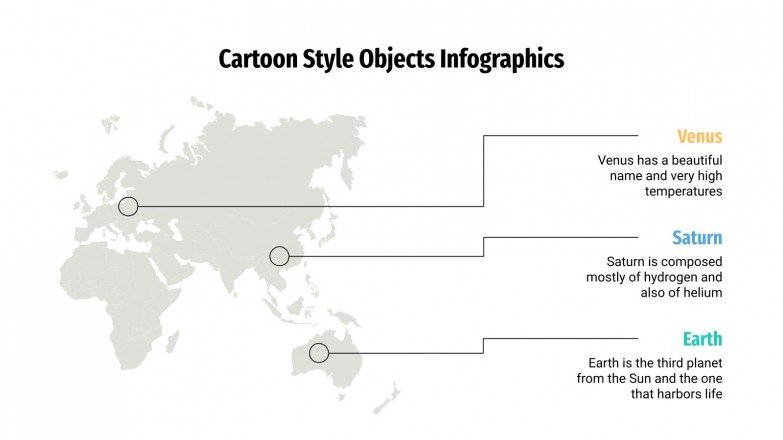 Cartoon Style Objects Infographics

Venus

Venus has a beautiful name and very high temperatures

Saturn

Saturn is composed mostly of hydrogen and also of helium

Earth

Earth is the third planet from the Sun and the one that harbors life