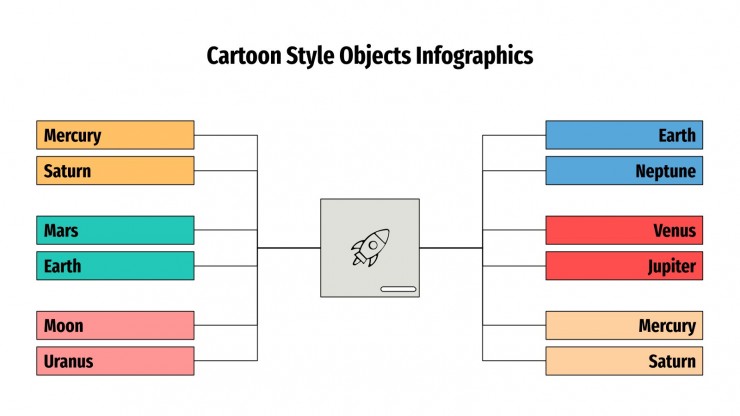 Cartoon Style Objects Infographics

Mercury

Saturn

Mars

Earth

Moon

Uranus

Earth

Neptune

Venus

Jupiter

Mercury

Saturn