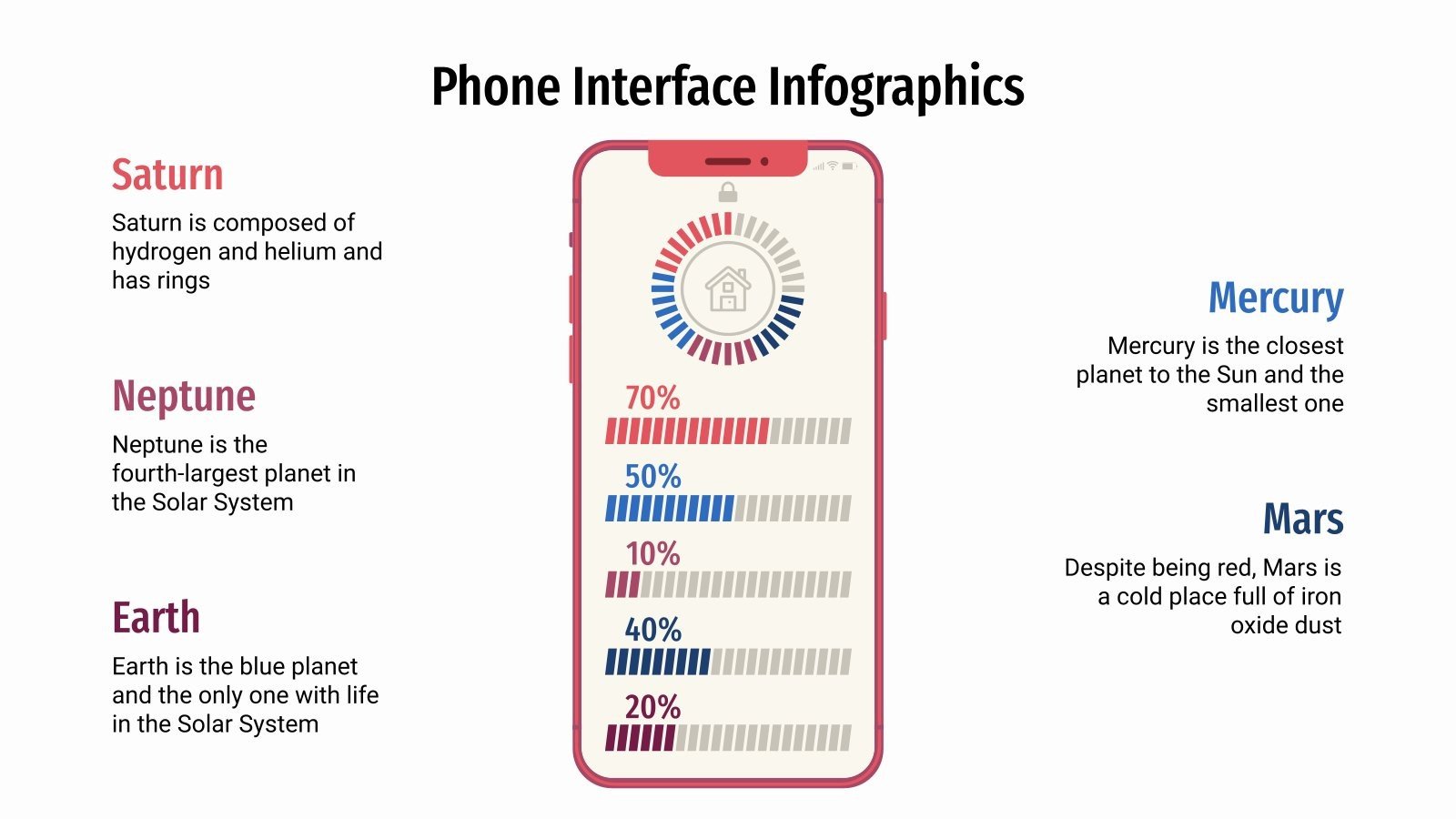 Phone Interface Infographics

Saturn

Saturn is composed of hydrogen and helium and has rings

Neptune

Neptune is the fourth-largest planet in the Solar System

Earth

Earth is the blue planet and the only one with life in the Solar System

70%

50%

10%

40%

20%

Mercury

Mercury is the closest planet to the Sun and the smallest one

Mars

Despite being red, Mars is a cold place full of iron oxide dust