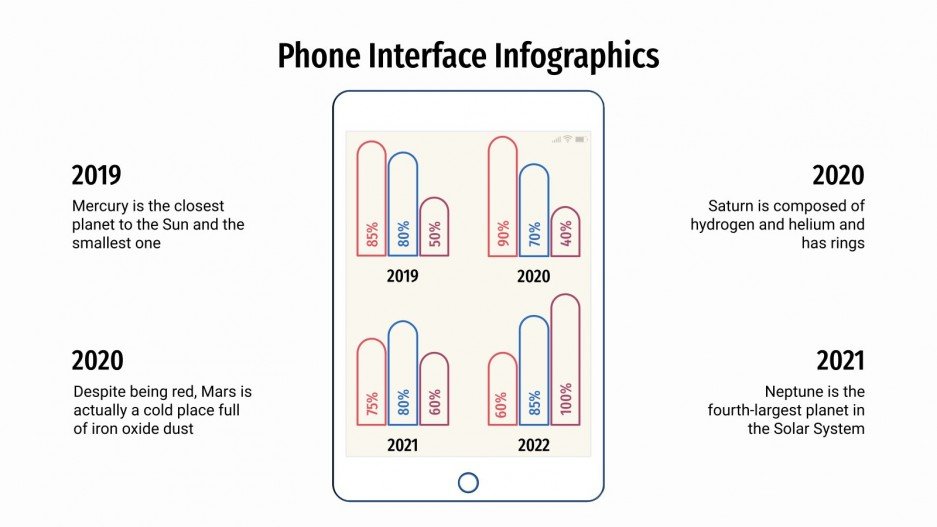 Phone Interface Infographics

2019

Mercury is the closest planet to the Sun and the smallest one

2020

Despite being red, Mars is actually a cold place full of iron oxide dust

85%
80%
50%
2019

90%
70%
40%
2020

75%
80%
60%
2021

60%
85%
100%
2022

2020

Saturn is composed of hydrogen and helium and has rings

2021

Neptune is the fourth-largest planet in the Solar System