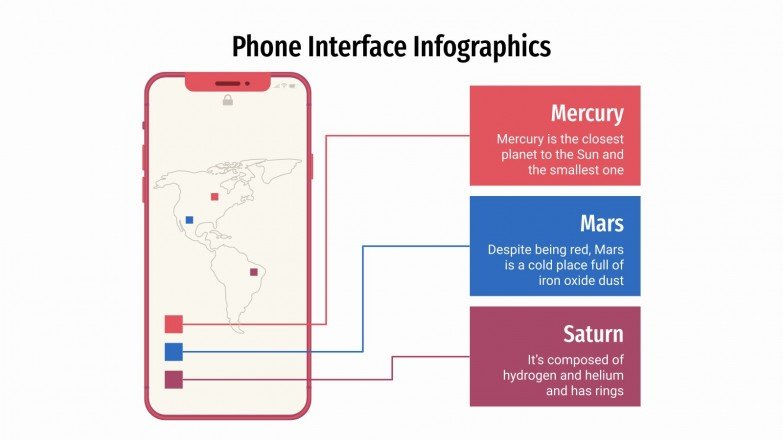 Phone Interface Infographics

Mercury

Mercury is the closest planet to the Sun and the smallest one

Mars

Despite being red, Mars is a cold place full of iron oxide dust

Saturn

It's composed of hydrogen and helium and has rings