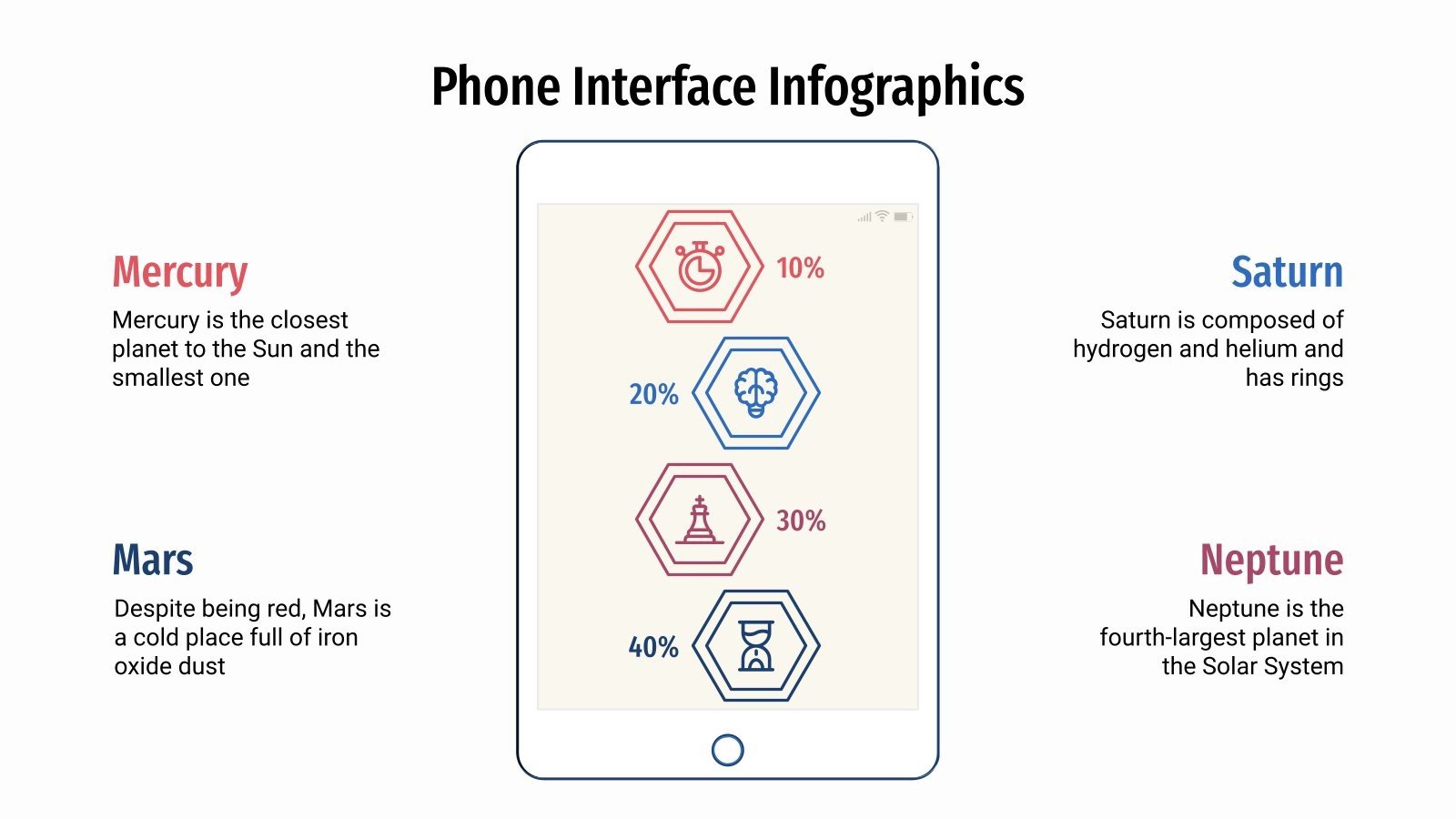 Phone Interface Infographics

Mercury

Mercury is the closest planet to the Sun and the smallest one

Mars

Despite being red, Mars is a cold place full of iron oxide dust

10%

20%

30%

40%

Saturn

Saturn is composed of hydrogen and helium and has rings

Neptune

Neptune is the fourth-largest planet in the Solar System