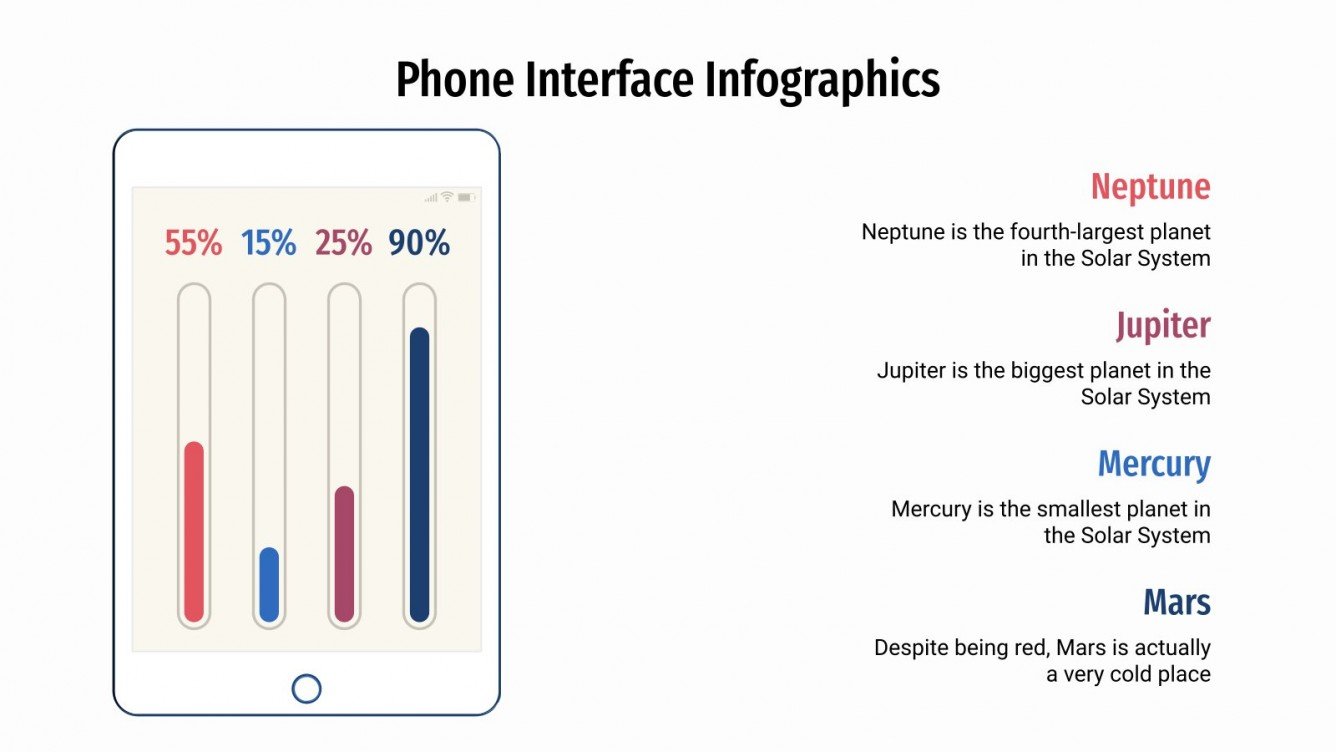 Phone Interface Infographics

55% 15% 25% 90%

Neptune

Neptune is the fourth-largest planet in the Solar System

Jupiter

Jupiter is the biggest planet in the Solar System

Mercury

Mercury is the smallest planet in the Solar System

Mars

Despite being red, Mars is actually a very cold place