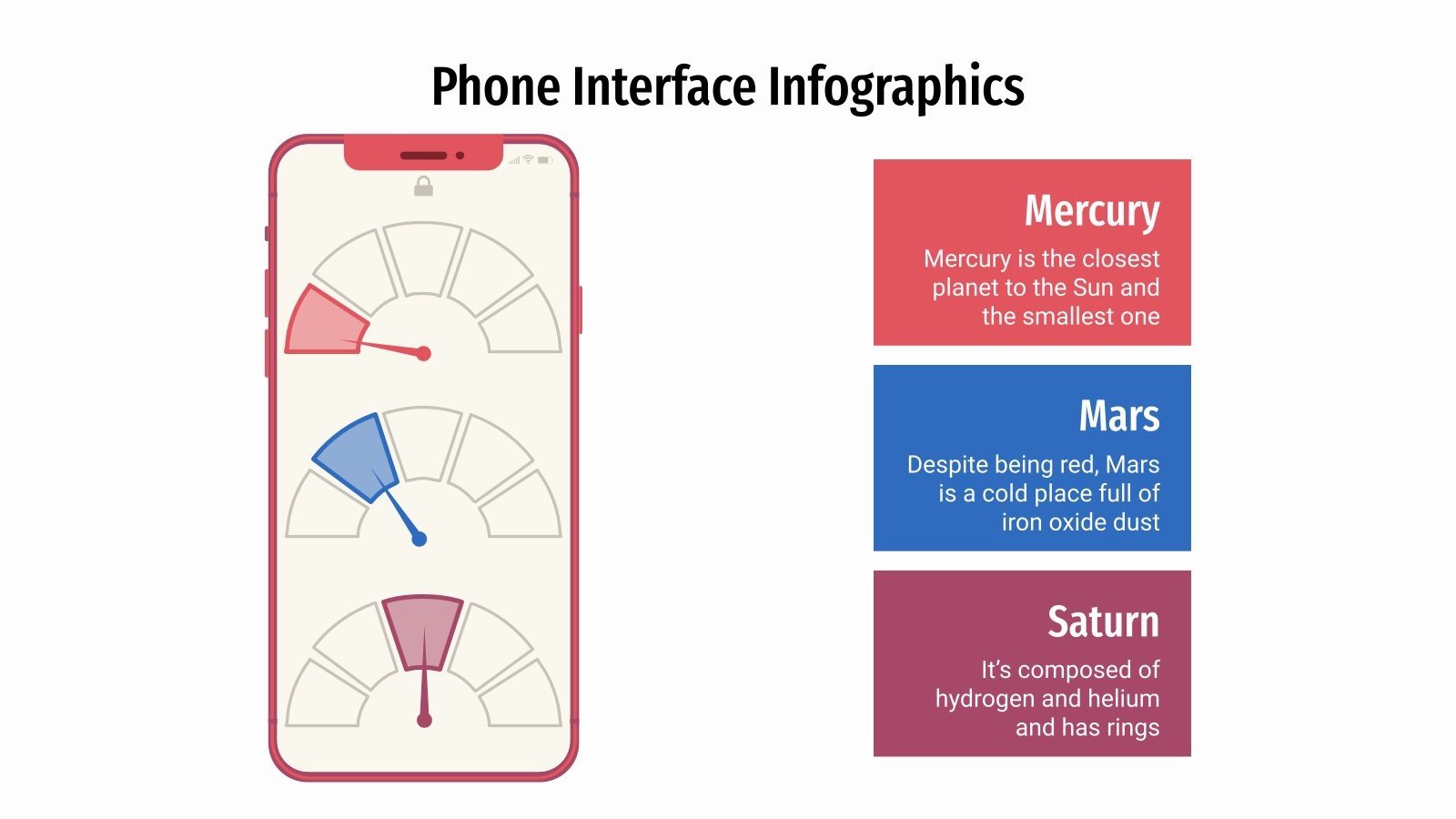 Phone Interface Infographics

Mercury

Mercury is the closest planet to the Sun and the smallest one

Mars

Despite being red, Mars is a cold place full of iron oxide dust

Saturn

It's composed of hydrogen and helium and has rings