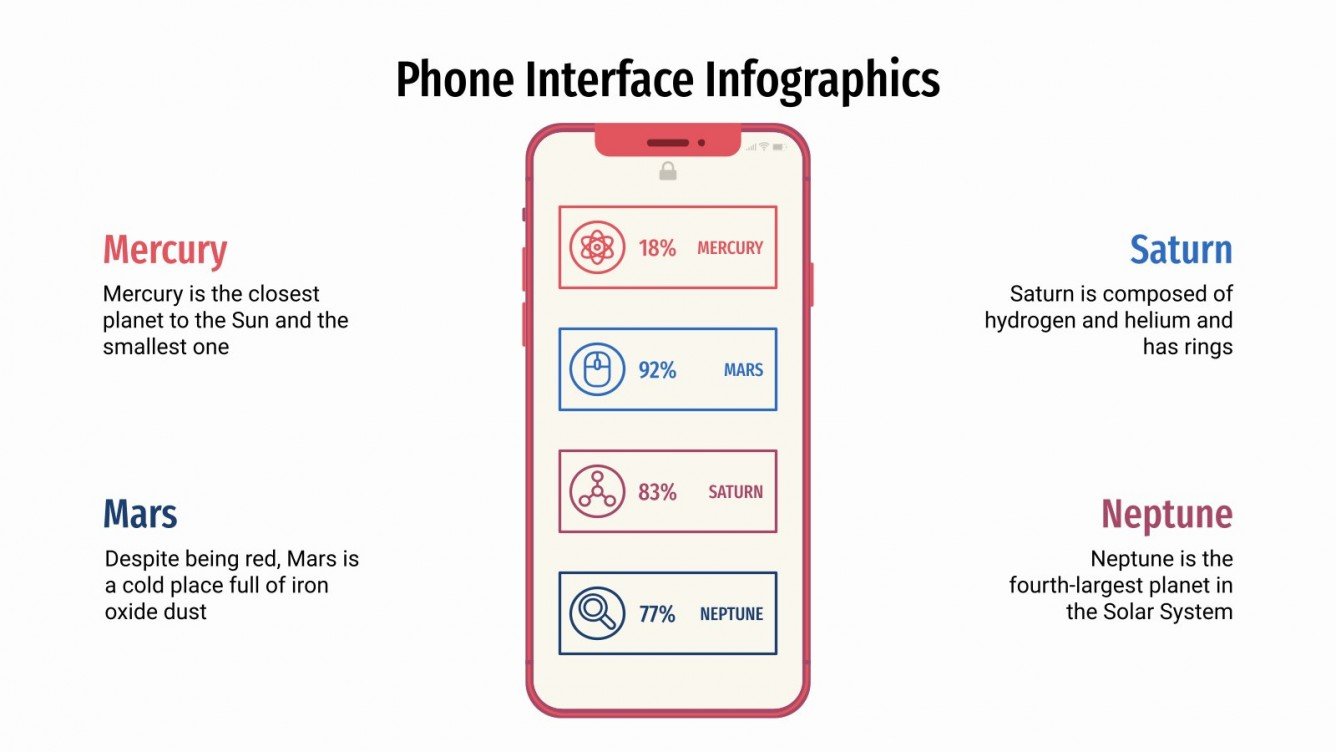 Phone Interface Infographics

Mercury

Mercury is the closest planet to the Sun and the smallest one

Mars

Despite being red, Mars is a cold place full of iron oxide dust

18% MERCURY

92% MARS

83% SATURN

77% NEPTUNE

Saturn

Saturn is composed of hydrogen and helium and has rings

Neptune

Neptune is the fourth-largest planet in the Solar System