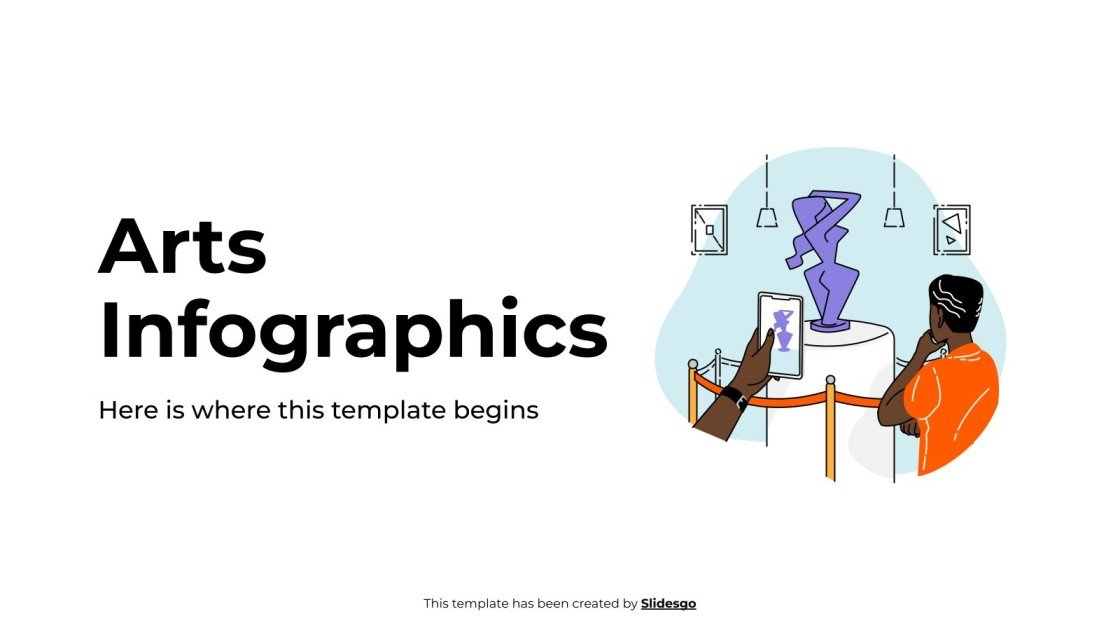 Arts Infographics

Here is where this template begins

This template has been created by Slidesgo