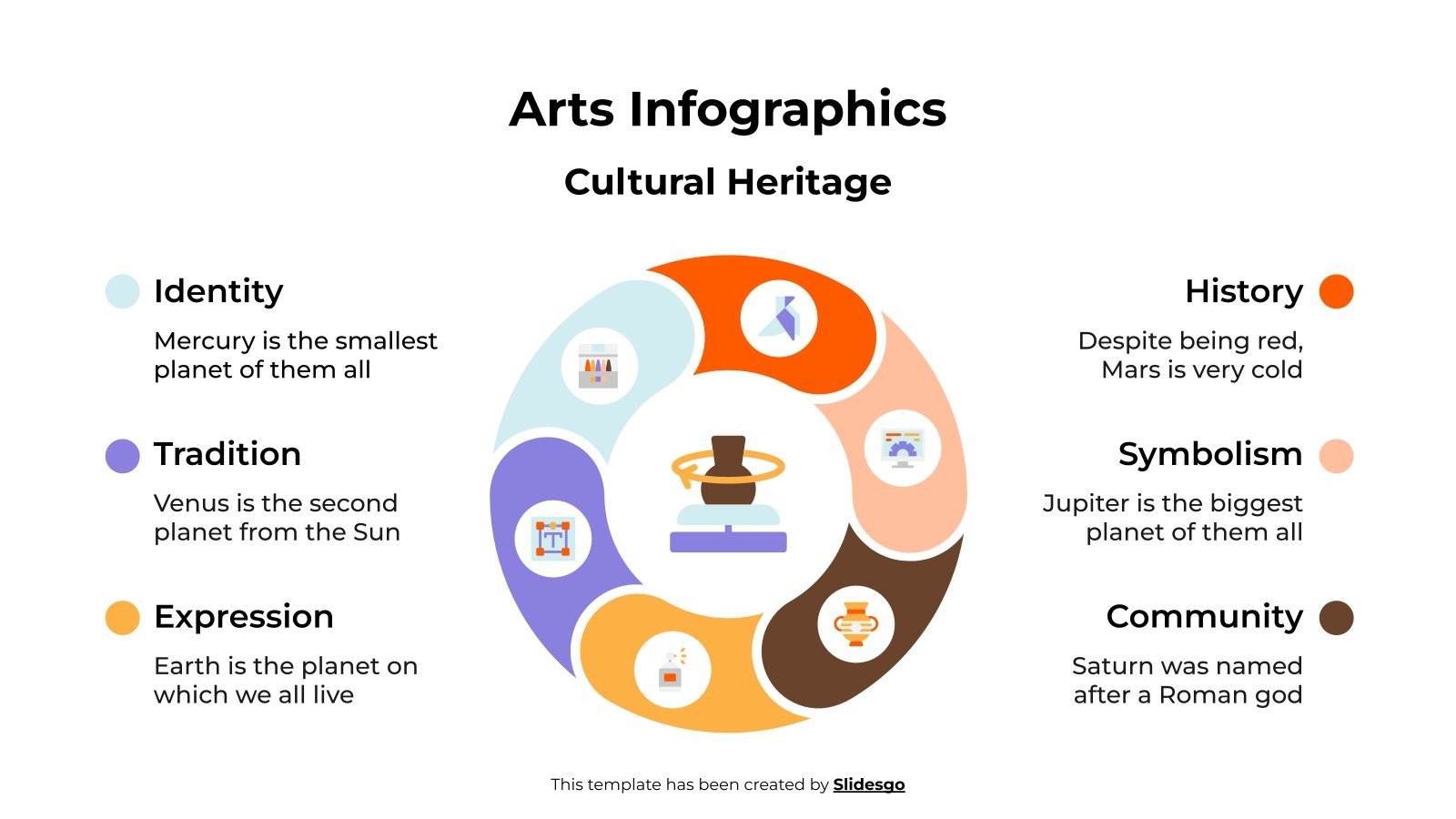 Arts Infographics

Cultural Heritage

Identity

Mercury is the smallest planet of them all

Tradition

Venus is the second planet from the Sun

Expression

Earth is the planet on which we all live

History

Despite being red, Mars is very cold

Symbolism

Jupiter is the biggest planet of them all

Community

Saturn was named after a Roman god

This template has been created by Slidesgo