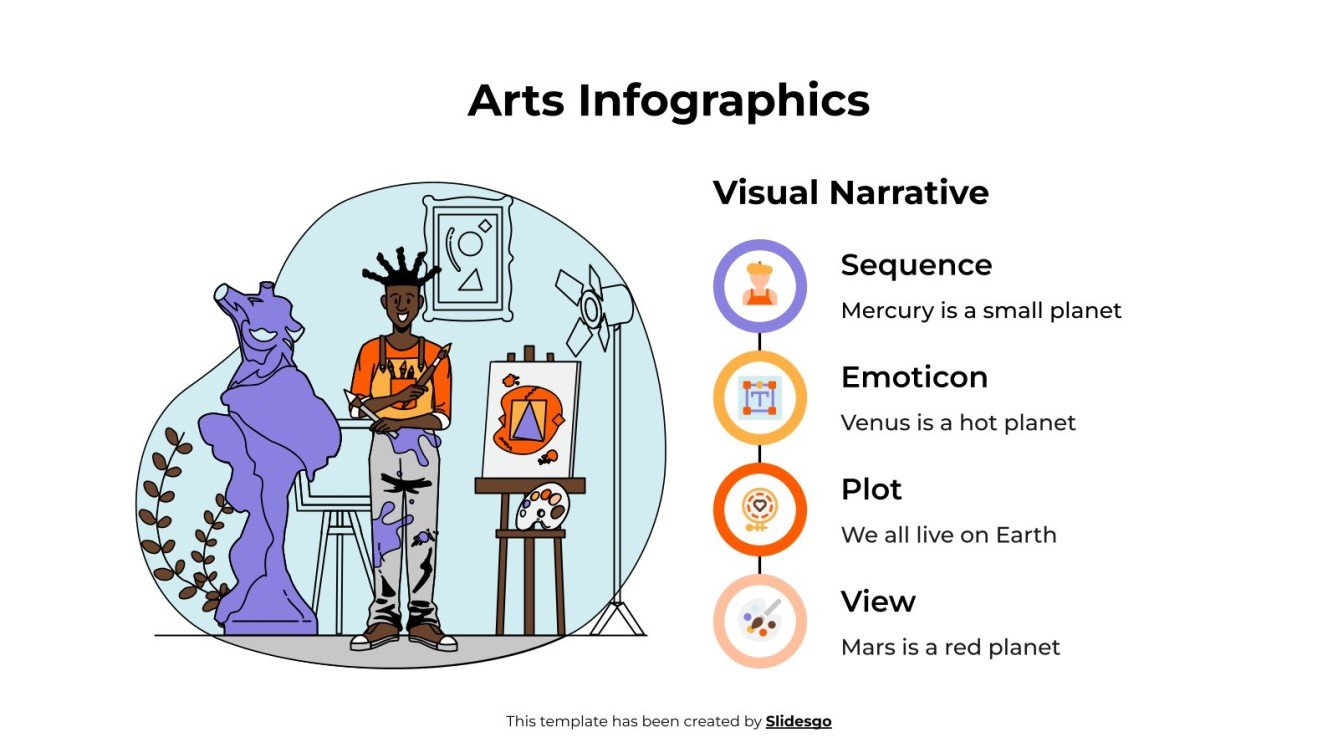 Arts Infographics

Visual Narrative

Sequence

Mercury is a small planet

Emoticon

Venus is a hot planet

Plot

We all live on Earth

View

Mars is a red planet

This template has been created by Slidesgo