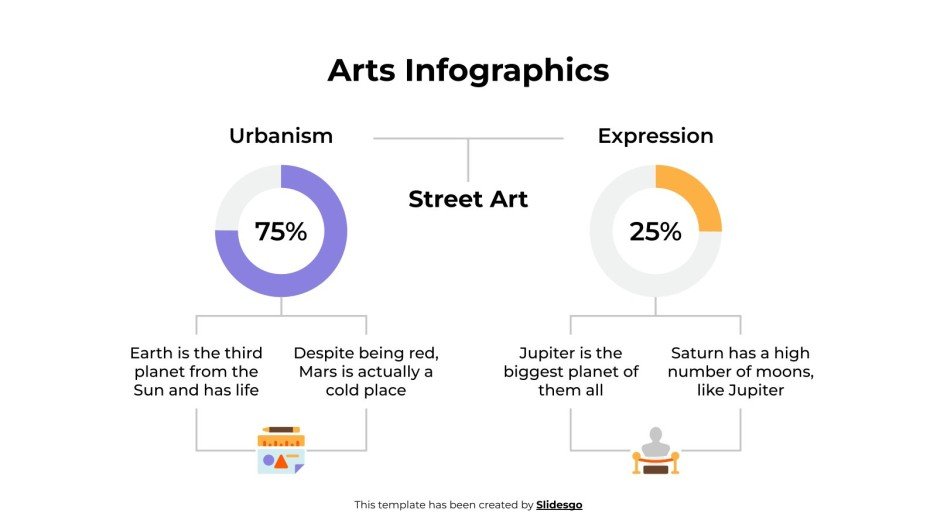 Arts Infographics

Urbanism

Street Art

Expression

75%

25%

Earth is the third planet from the Sun and has life

Despite being red, Mars is actually a cold place

Jupiter is the biggest planet of them all

Saturn has a high number of moons, like Jupiter

This template has been created by Slidesgo