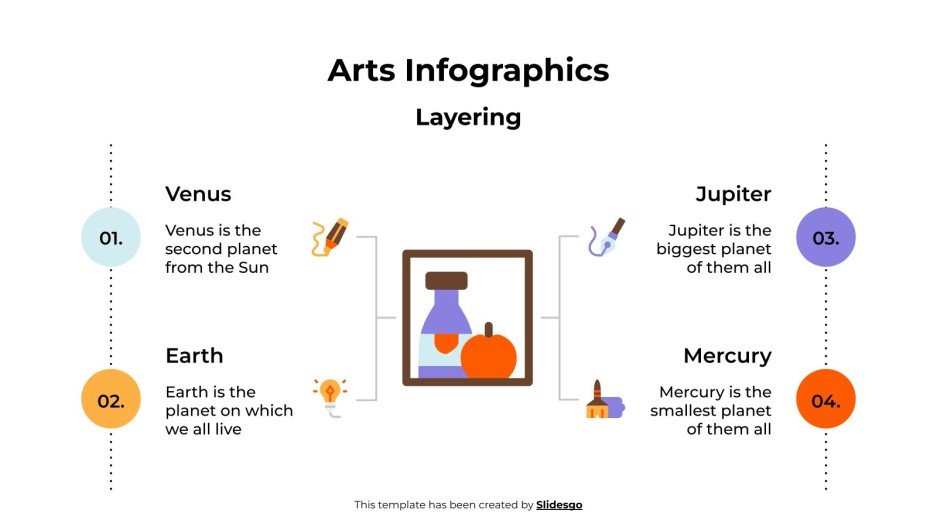 Arts Infographics

Layering

01.

Venus

Venus is the second planet from the Sun

02.

Earth

Earth is the planet on which we all live

Jupiter

Jupiter is the biggest planet of them all

03.

Mercury

Mercury is the smallest planet of them all

04.

This template has been created by Slidesgo