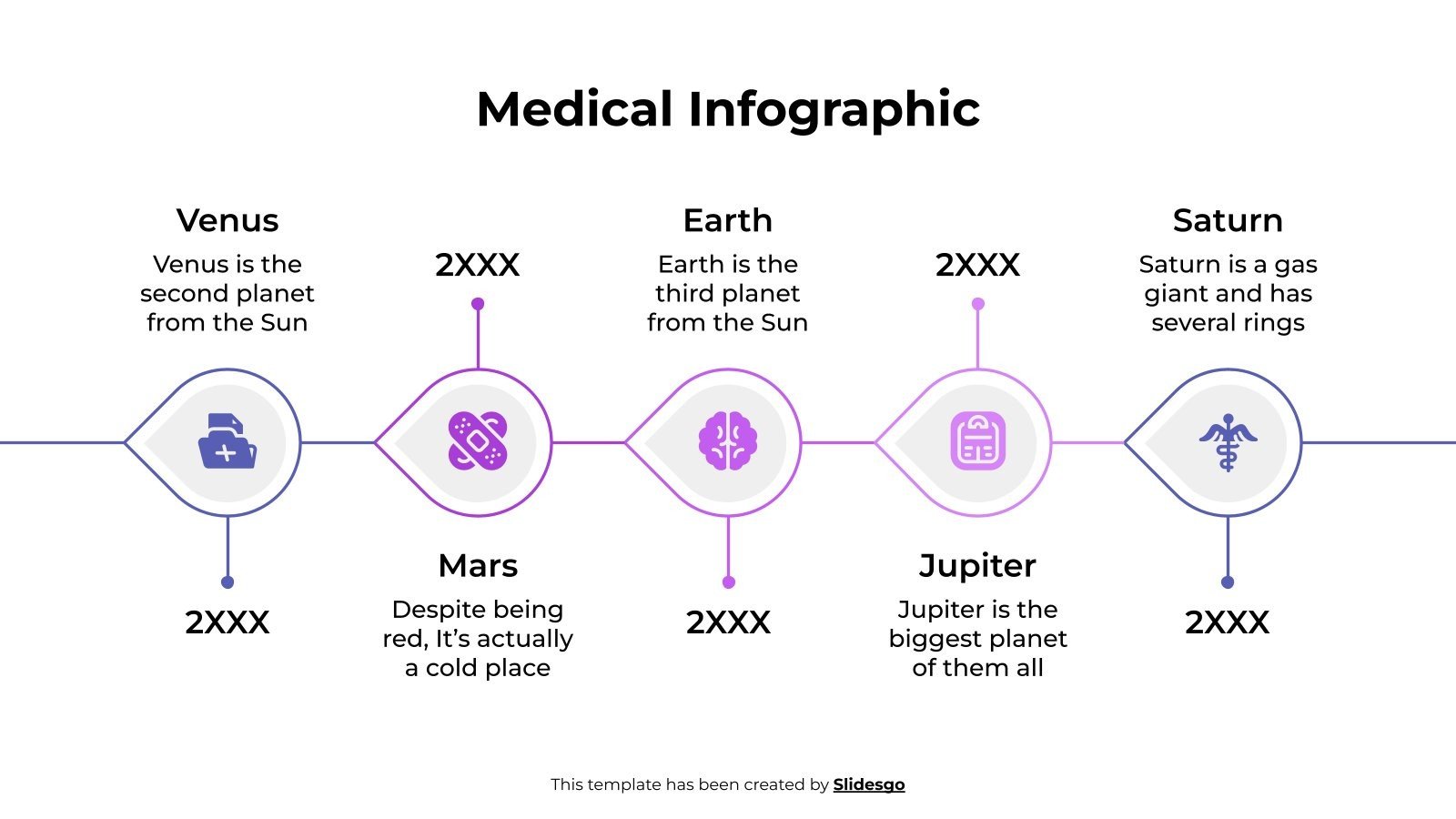 Medical Infographic

Venus

Venus is the second planet from the Sun

2XXX

2XXX

Mars

Despite being red, It’s actually a cold place

Earth

Earth is the third planet from the Sun

2XXX

2XXX

Jupiter

Jupiter is the biggest planet of them all

Saturn

Saturn is a gas giant and has several rings

2XXX

This template has been created by Slidesgo