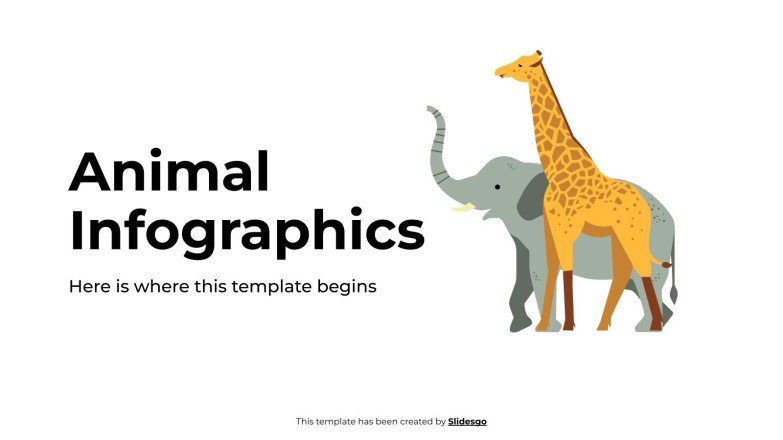 Animal Infographics

Here is where this template begins

This template has been created by Slidesgo