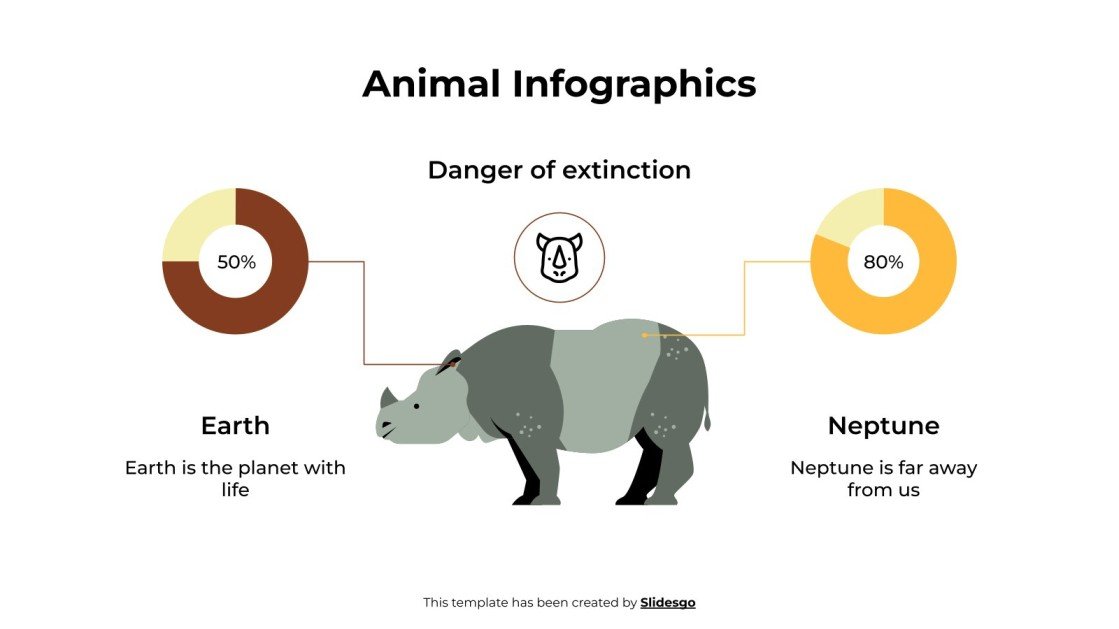 Animal Infographics

Danger of extinction

50%

80%

Earth

Earth is the planet with life

Neptune

Neptune is far away from us

This template has been created by Slidesgo